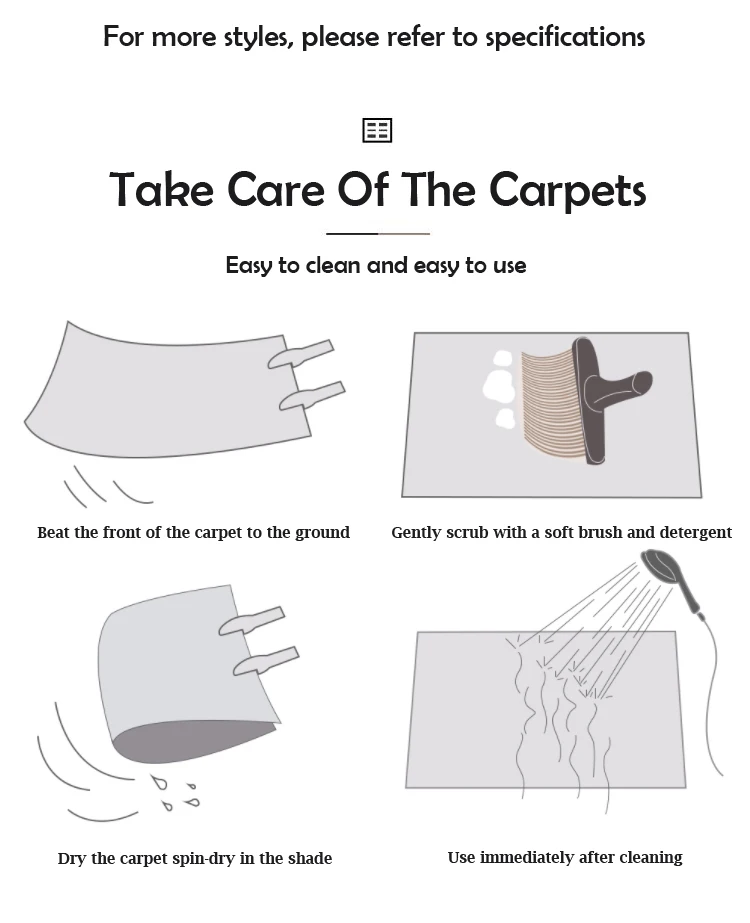 For more styles, please refer to specifications

Take Care Of The Carpets

Easy to clean and easy to use

Beat the front of the carpet to the ground

Gently scrub with a soft brush and detergent

Dry the carpet spin-dry in the shade

Use immediately after cleaning