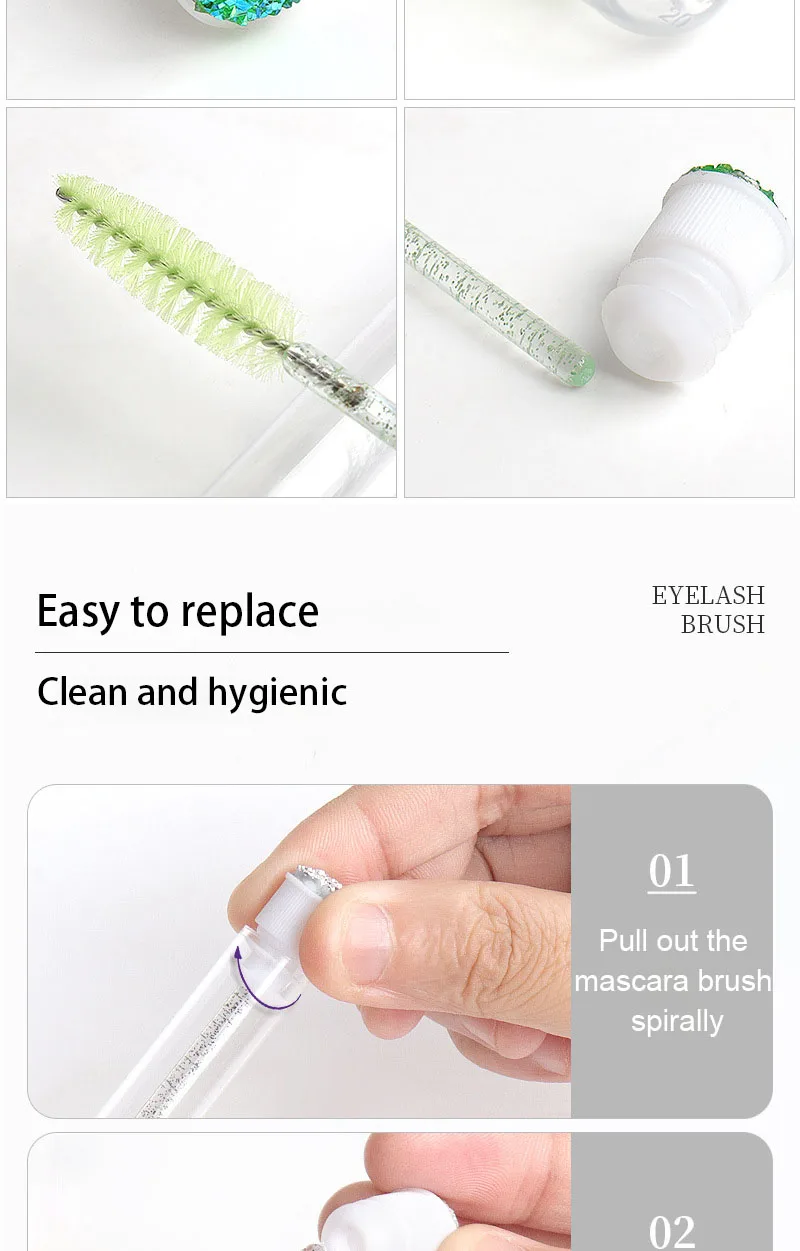 Easy to replace

EYELASH BRUSH

Clean and hygienic

01

Pull out the mascara brush spirally

02