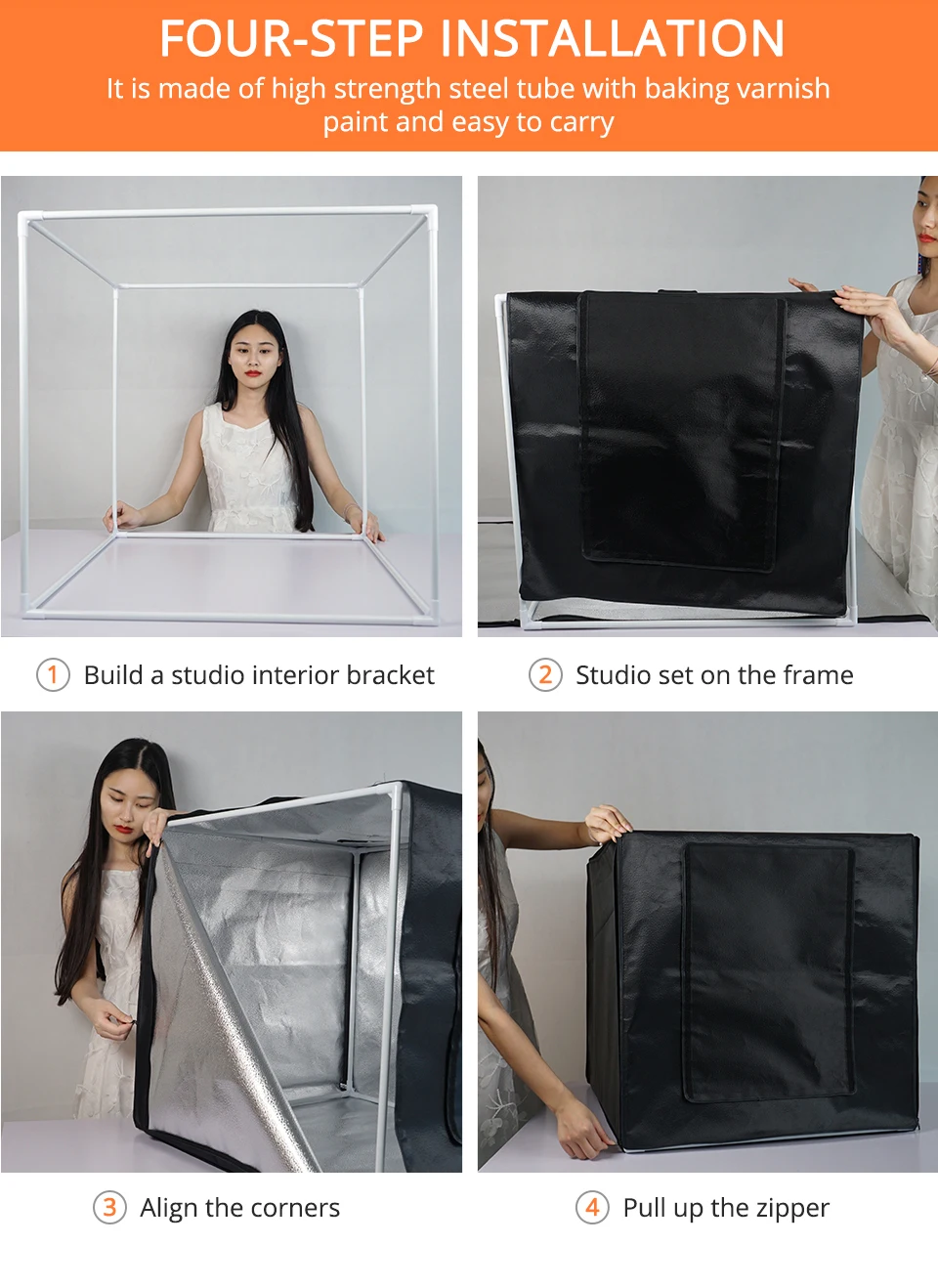 FOUR-STEP INSTALLATION

It is made of high strength steel tube with baking varnish paint and easy to carry

1 Build a studio interior bracket

2 Studio set on the frame

3 Align the corners

4 Pull up the zipper