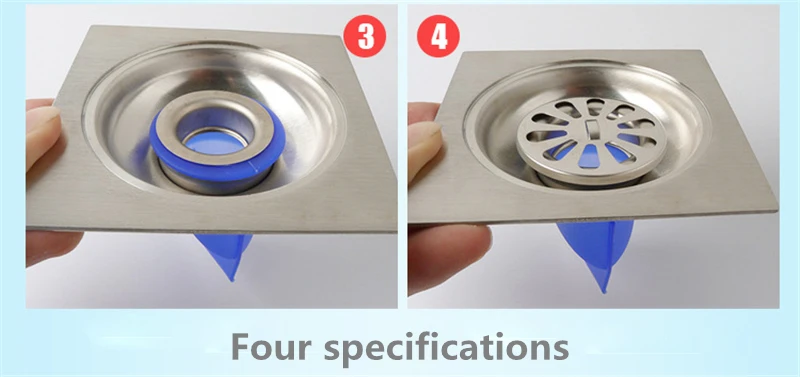 3

4

Four specifications