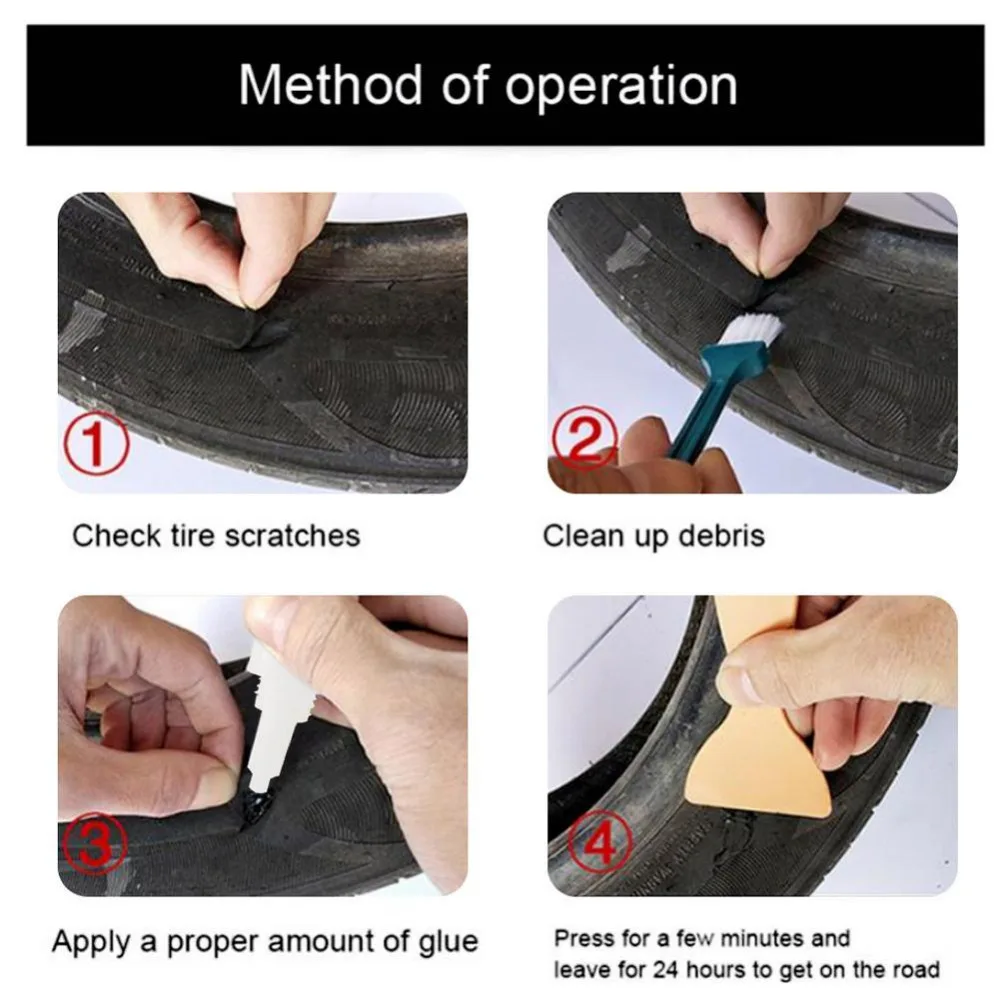 Method of operation

①

Check tire scratches

②

Clean up debris

③

Apply a proper amount of glue

④

Press for a few minutes and leave for 24 hours to get on the road