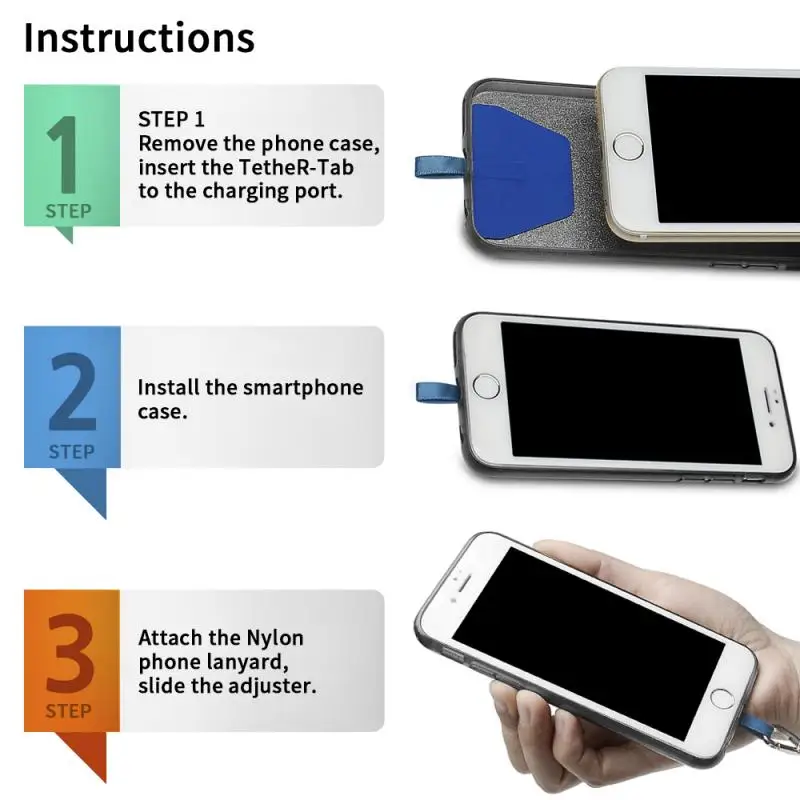 Instructions

1
STEP

STEP 1
Remove the phone case, insert the TetheR-Tab to the charging port.

2
STEP

Install the smartphone case.

3
STEP

Attach the Nylon phone lanyard, slide the adjuster.