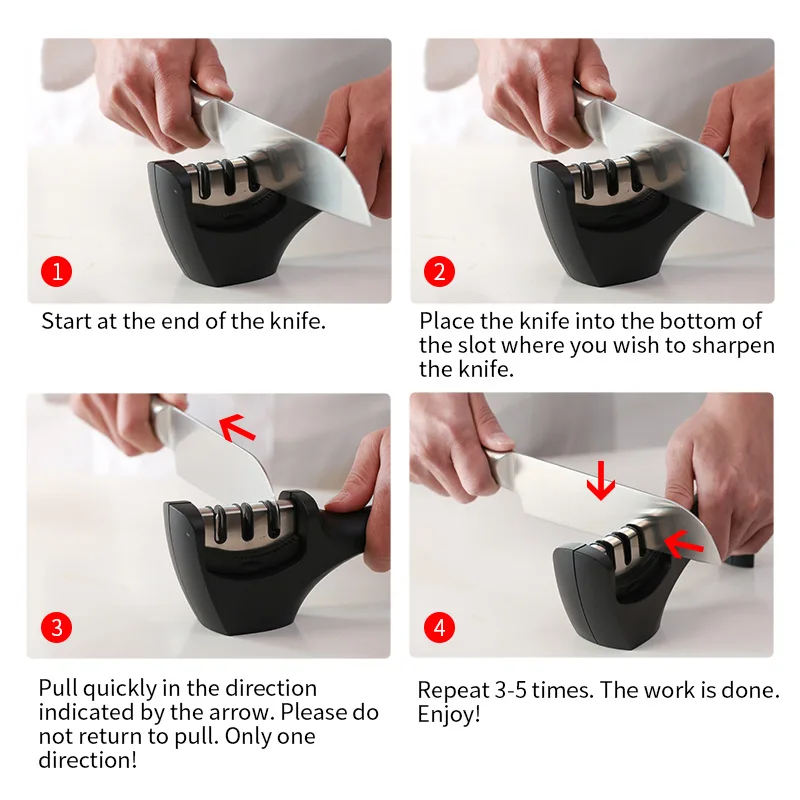 1

Start at the end of the knife.

2

Place the knife into the bottom of the slot where you wish to sharpen the knife.

3

Pull quickly in the direction indicated by the arrow. Please do not return to pull. Only one direction!

4

Repeat 3-5 times. The work is done. Enjoy!