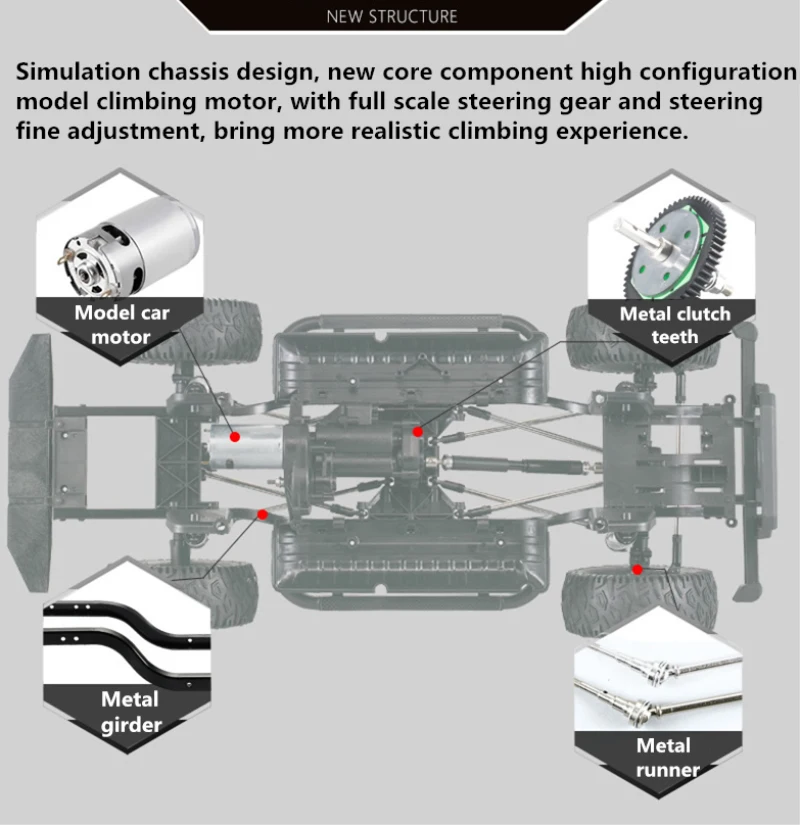 NEW STRUCTURE

Simulation chassis design, new core component high configuration model climbing motor, with full scale steering gear and steering fine adjustment, bring more realistic climbing experience.

Model car motor

Metal clutch teeth

Metal girder

Metal runner