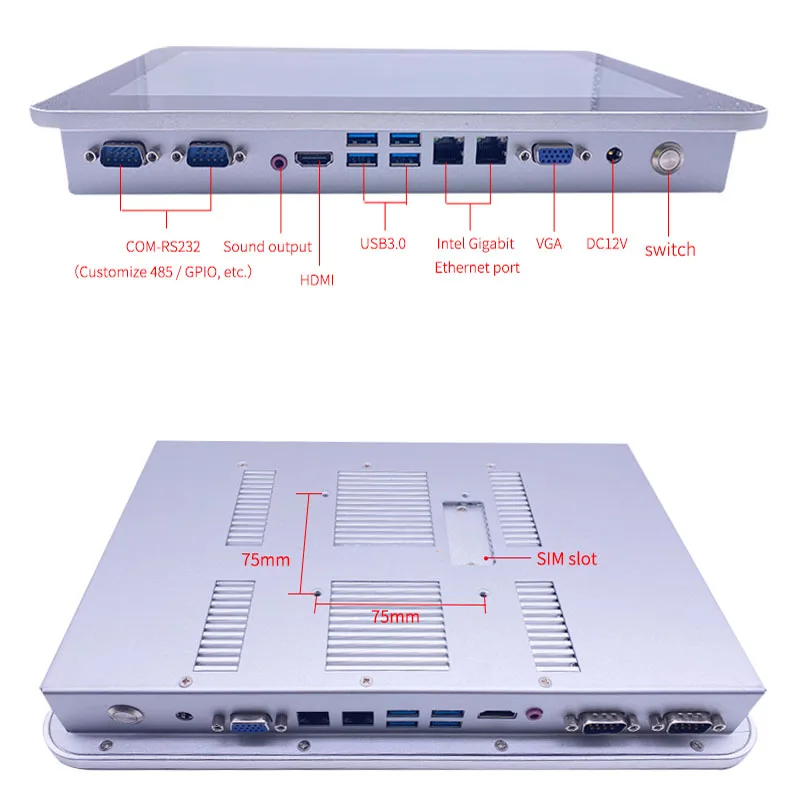 COM-RS232
(Customize 485 / GPIO, etc.)

Sound output

HDMI

USB3.0

Intel Gigabit
Ethernet port

VGA

DC12V

switch

75mm

75mm

SIM slot