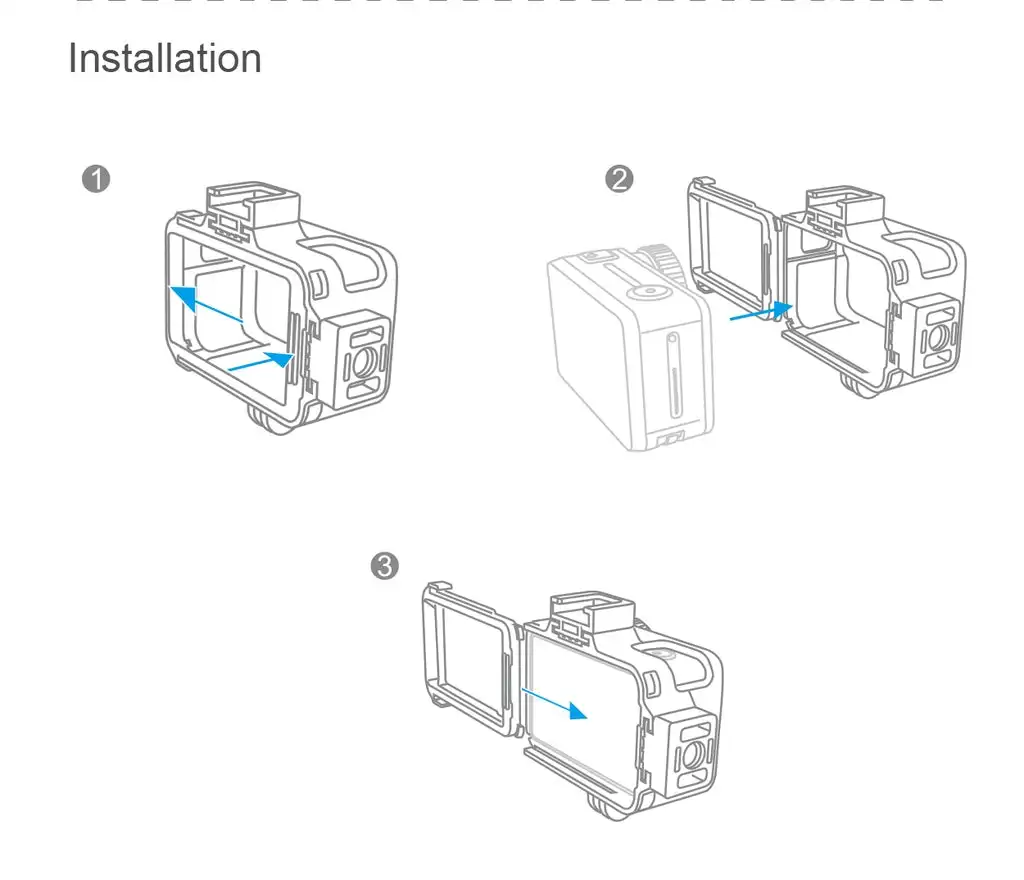 Installation

1

2

3