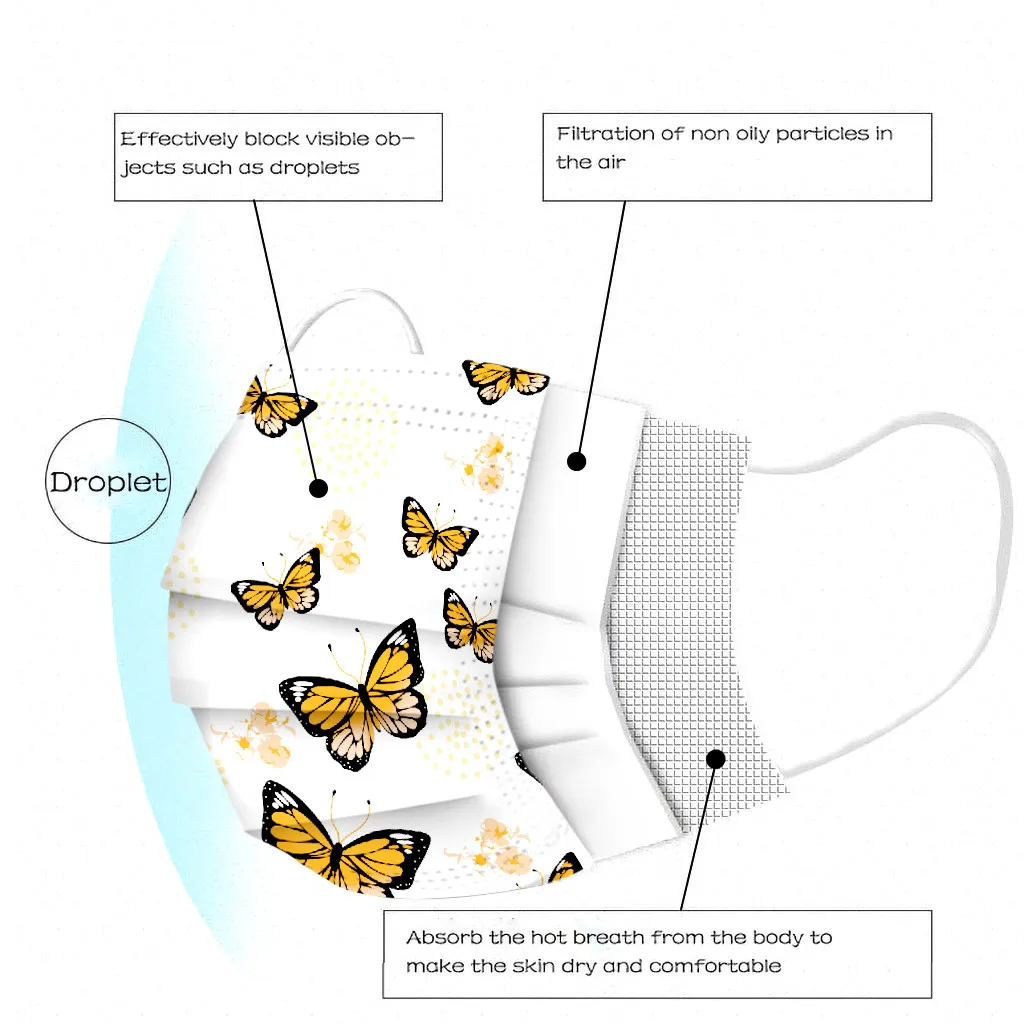 Effectively block visible objects such as droplets

Filtration of non oily particles in the air

Droplet

Absorb the hot breath from the body to make the skin dry and comfortable