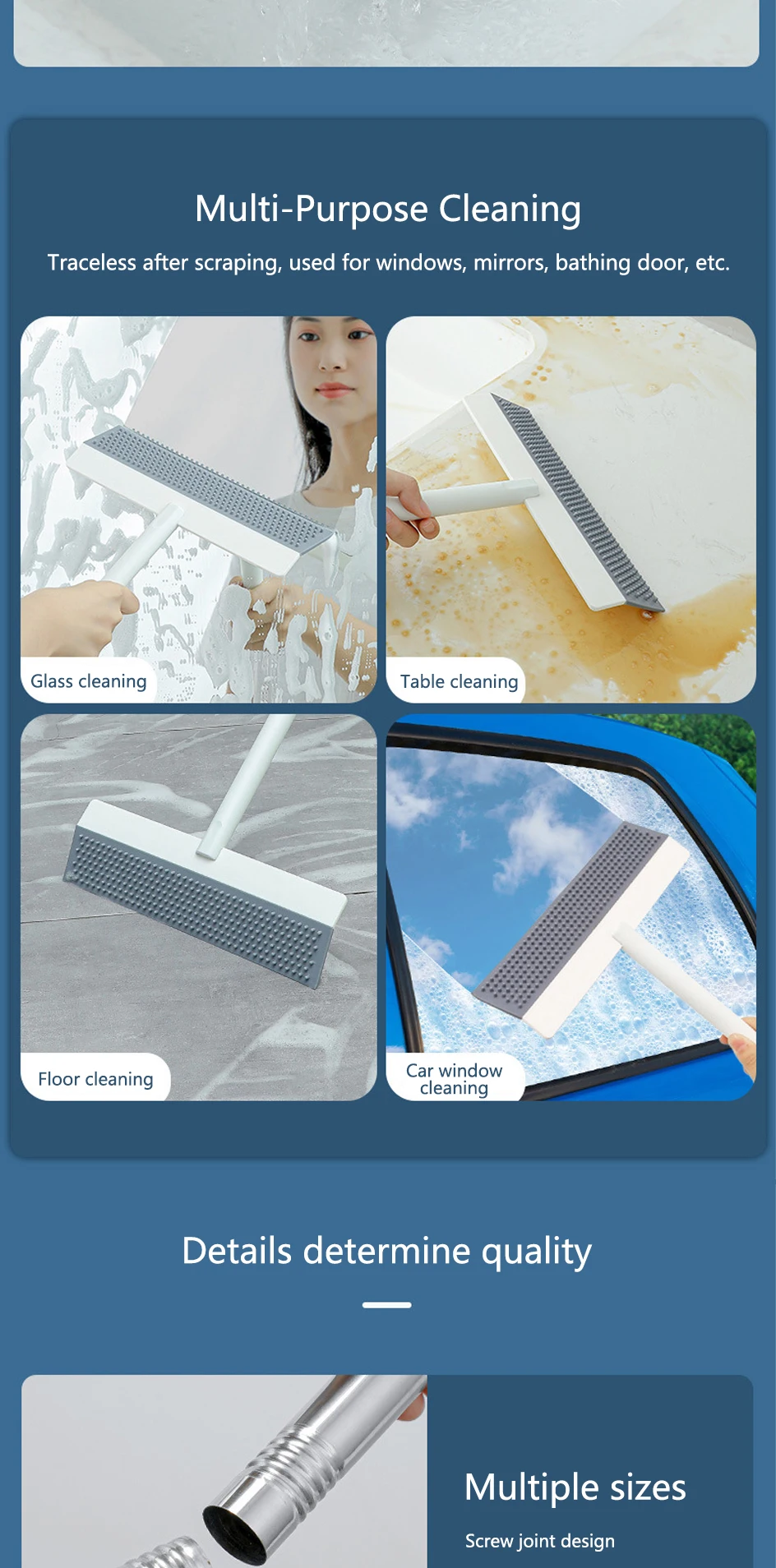 Multi-Purpose Cleaning

Traceless after scraping, used for windows, mirrors, bathing door, etc.

Glass cleaning

Table cleaning

Floor cleaning

Car window cleaning

Details determine quality

Multiple sizes

Screw joint design