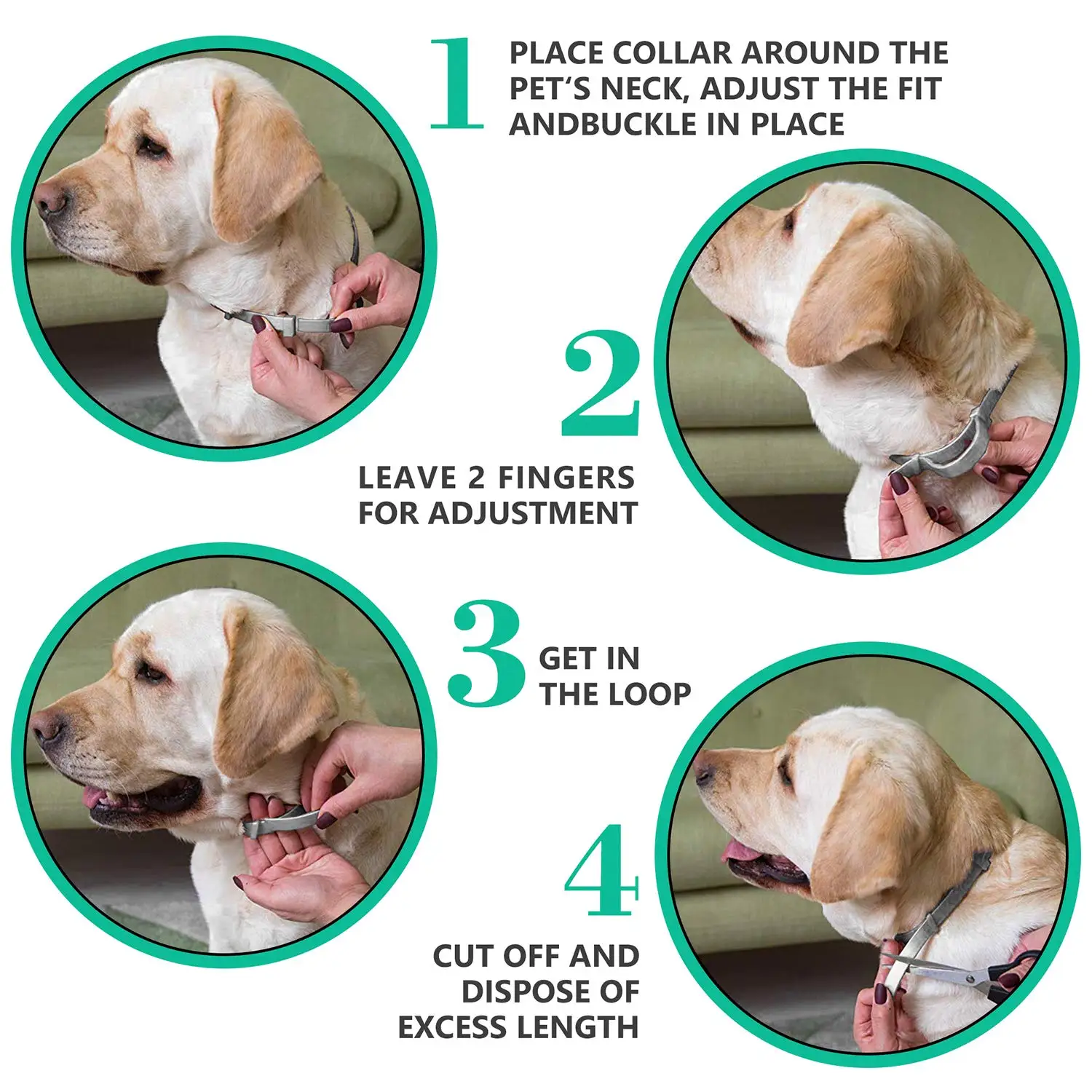 1 PLACE COLLAR AROUND THE PET'S NECK, ADJUST THE FIT ANDBUCKLE IN PLACE

2

LEAVE 2 FINGERS FOR ADJUSTMENT

3 GET IN THE LOOP

4

CUT OFF AND DISPOSE OF EXCESS LENGTH