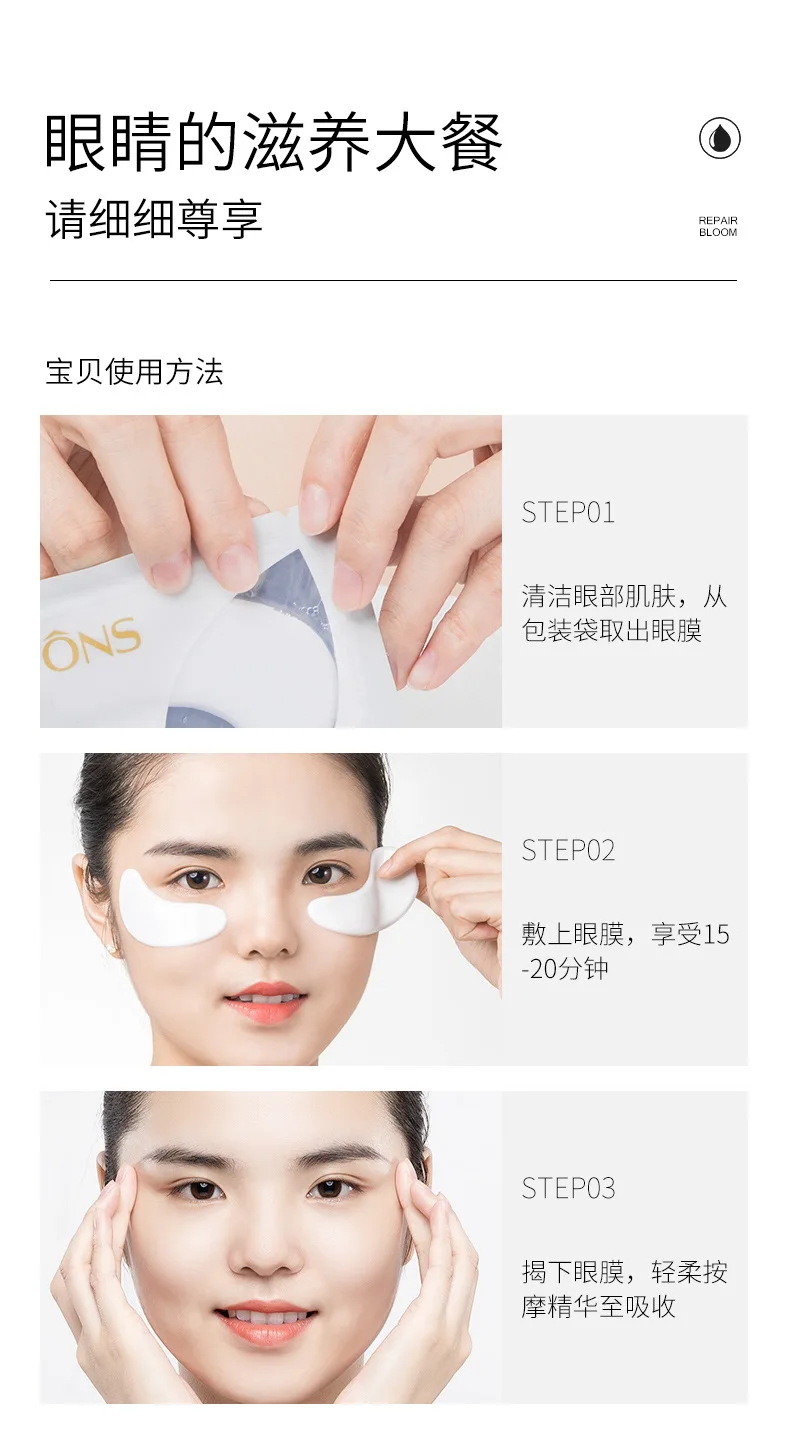 眼睛的滋养大餐
请细细尊享

REPAIR BLOOM

宝贝使用方法

ÔNS

STEP01

清洁眼部肌肤，从包装袋取出眼膜

STEP02

敷上眼膜，享受15-20分钟

STEP03

揭下眼膜，轻柔按摩精华至吸收