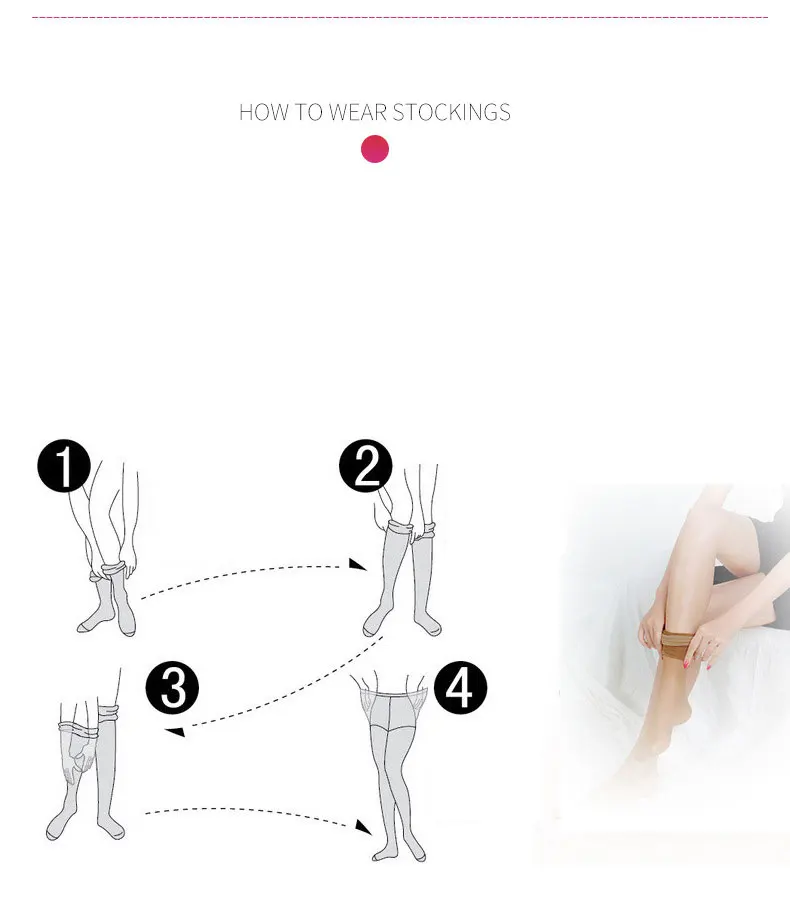 HOW TO WEAR STOCKINGS

1

2

3

4