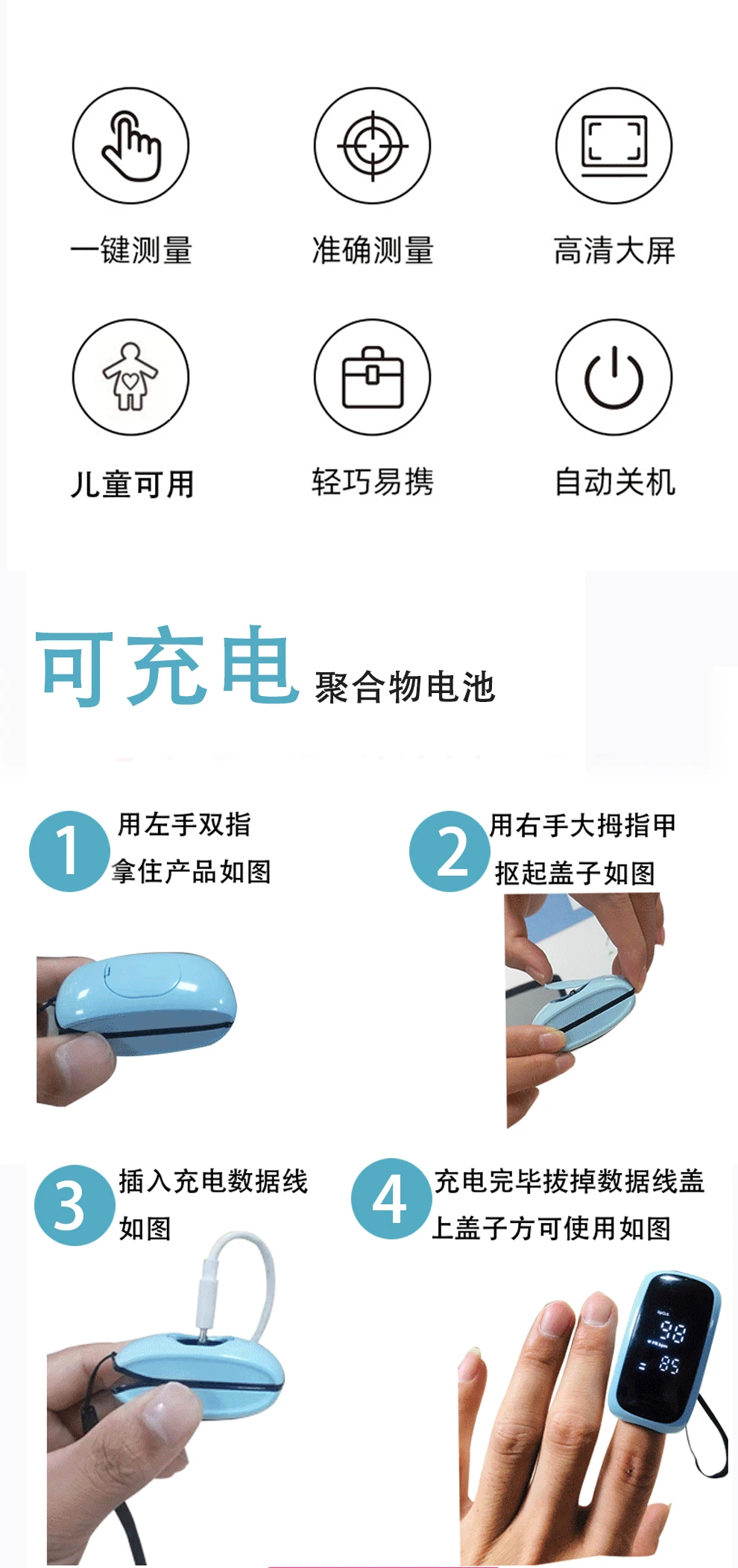 一键测量

准确测量

高清大屏

儿童可用

轻巧易携

自动关机

可充电 聚合物电池

1 用左手双指拿住产品如图

2 用右手大拇指甲抠起盖子如图

3 插入充电数据线如图

4 充电完毕拔掉数据线盖上盖子方可使用如图

98
85