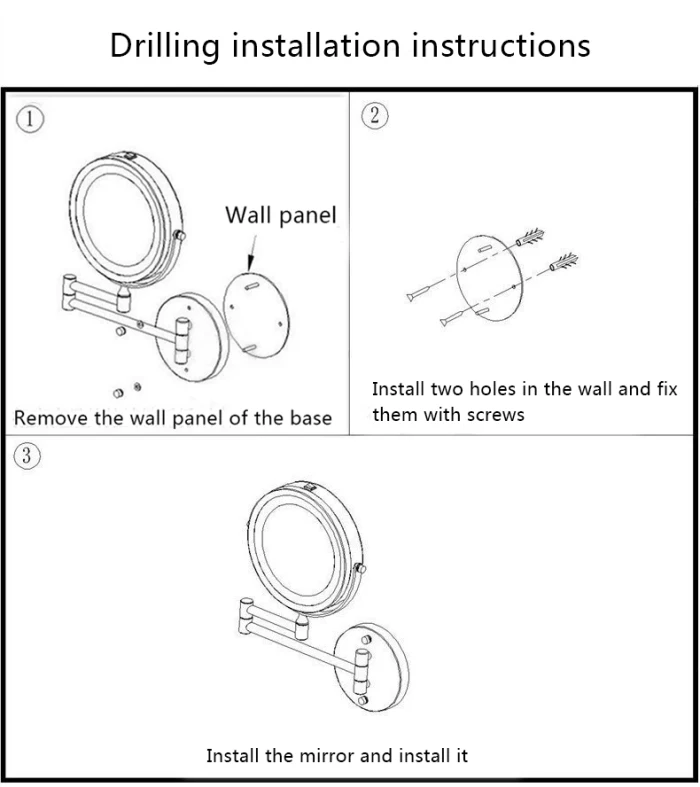 Drilling installation instructions

①

Wall panel

Remove the wall panel of the base

②

Install two holes in the wall and fix them with screws

③

Install the mirror and install it