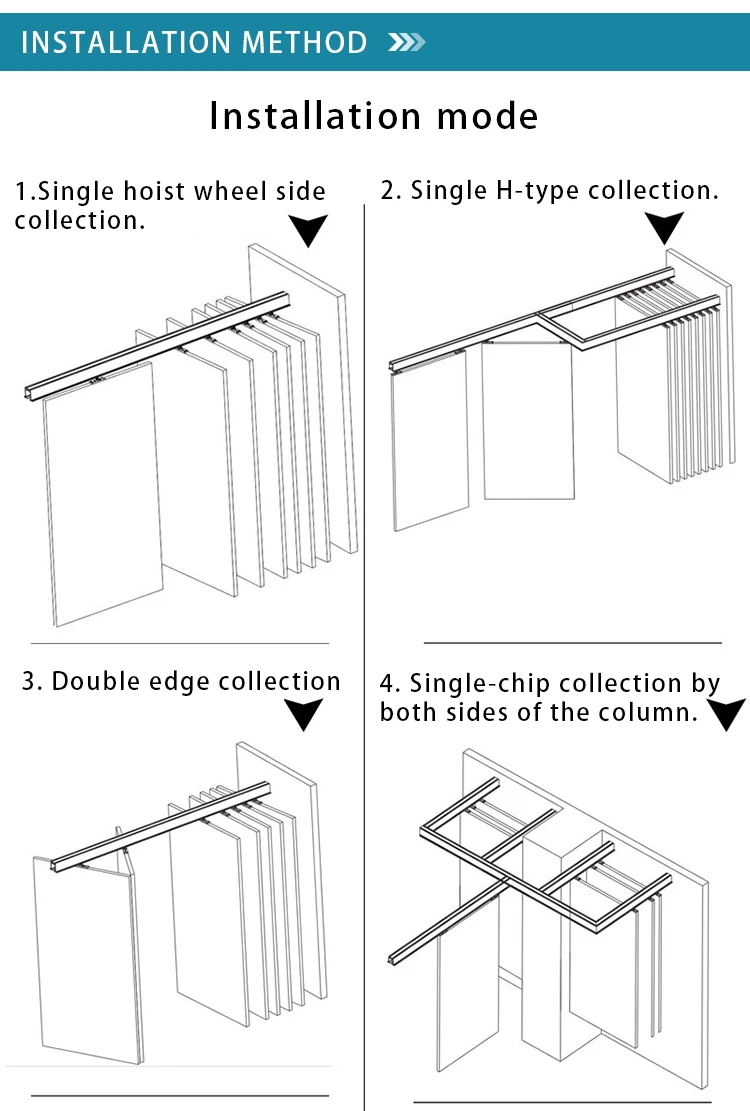 INSTALLATION METHOD

Installation mode

1.Single hoist wheel side collection.

2. Single H-type collection.

3. Double edge collection

4. Single-chip collection by both sides of the column.