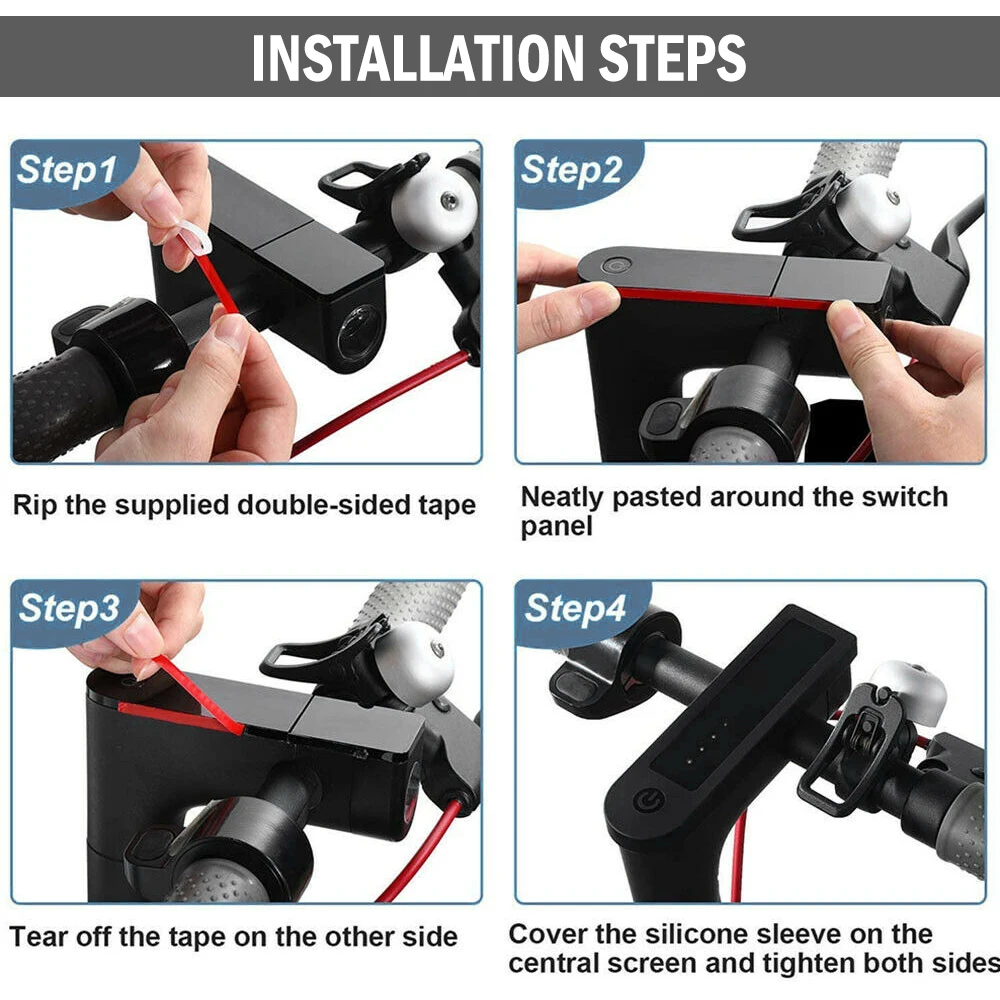 INSTALLATION STEPS

Step1

Rip the supplied double-sided tape

Step2

Neatly pasted around the switch panel

Step3

Tear off the tape on the other side

Step4

Cover the silicone sleeve on the central screen and tighten both sides