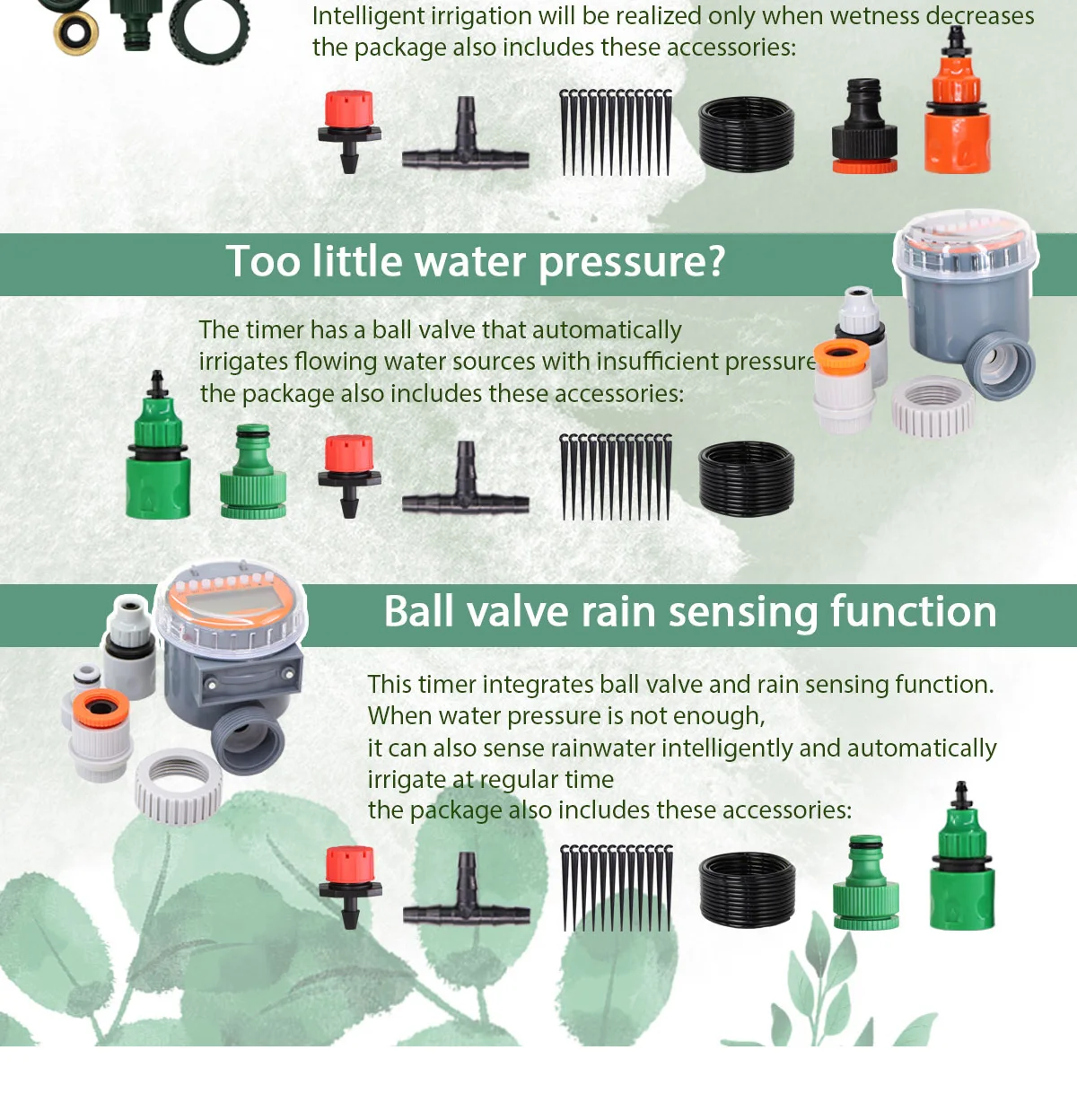 Intelligent irrigation will be realized only when wetness decreases the package also includes these accessories:

Too little water pressure?

The timer has a ball valve that automatically irrigates flowing water sources with insufficient pressure the package also includes these accessories:

Ball valve rain sensing function

This timer integrates ball valve and rain sensing function.
When water pressure is not enough,
it can also sense rainwater intelligently and automatically irrigate at regular time
the package also includes these accessories: