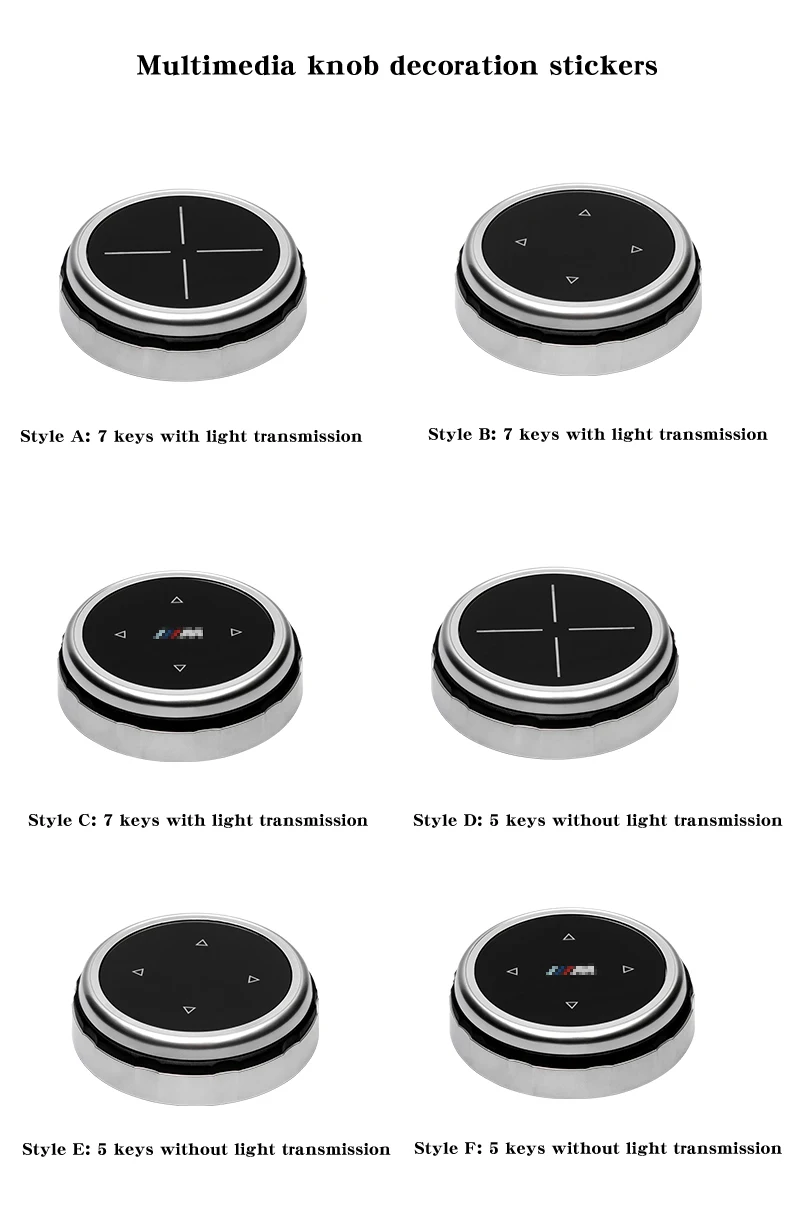 Multimedia knob decoration stickers

Style A: 7 keys with light transmission

Style B: 7 keys with light transmission

Style C: 7 keys with light transmission

Style D: 5 keys without light transmission

Style E: 5 keys without light transmission

Style F: 5 keys without light transmission