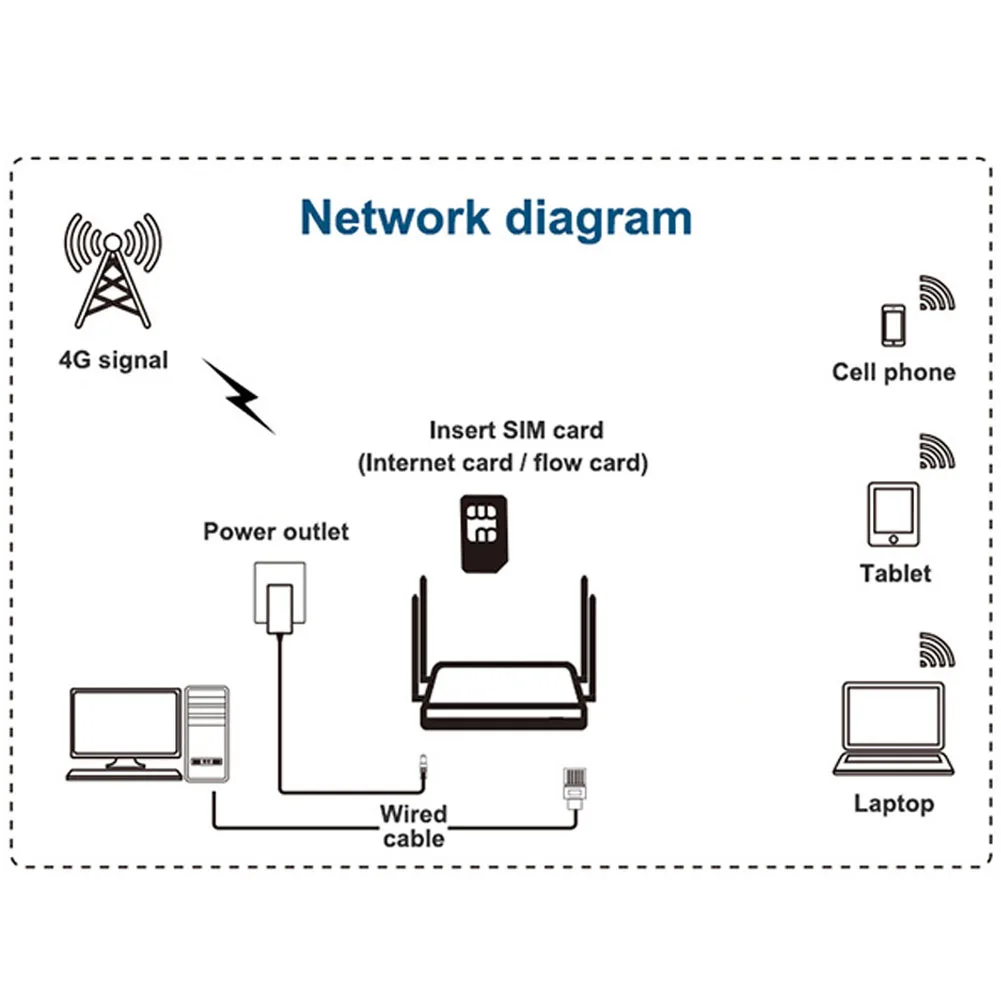 Network diagram

4G signal

Insert SIM card
(Internet card / flow card)

Power outlet

Wired cable

Cell phone

Tablet

Laptop