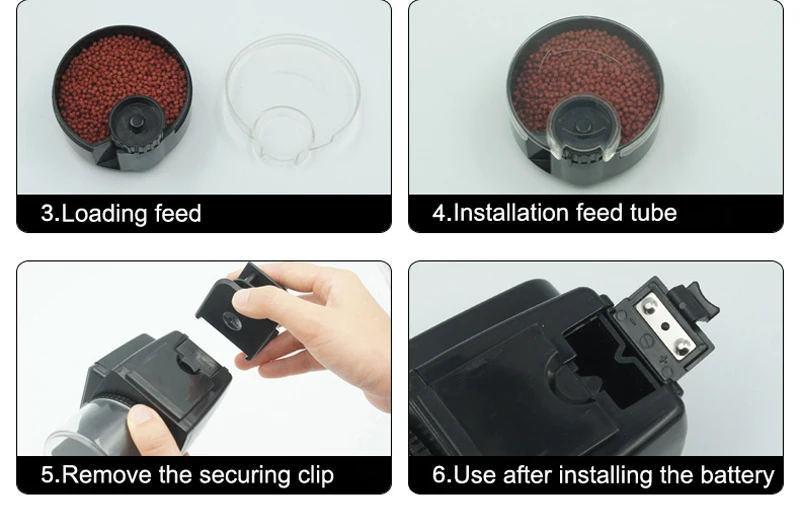 3.Loading feed

4.Installation feed tube

5.Remove the securing clip

6.Use after installing the battery