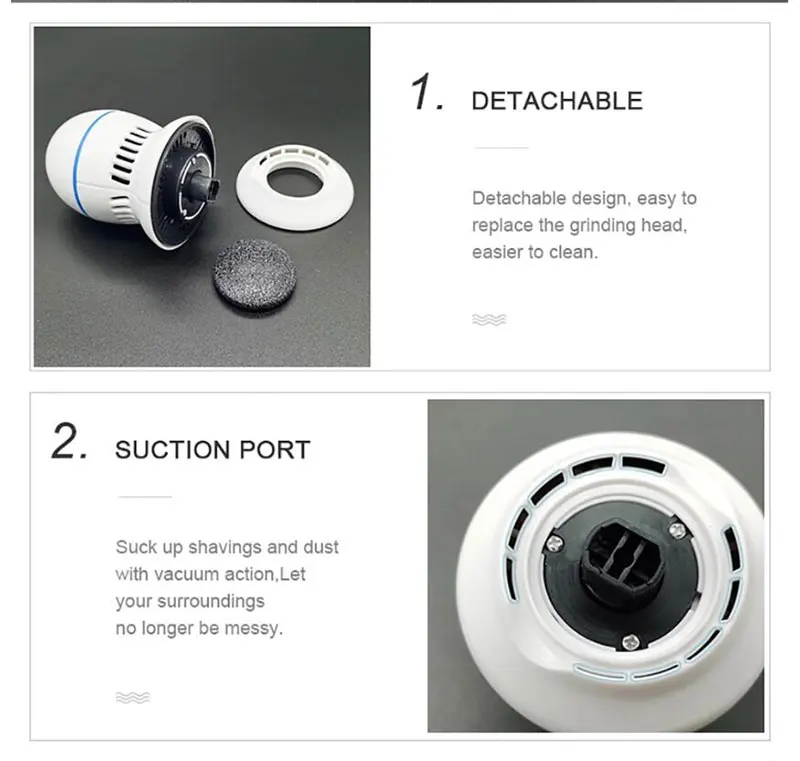 1. DETACHABLE

Detachable design, easy to replace the grinding head, easier to clean.

2. SUCTION PORT

Suck up shavings and dust with vacuum action,Let your surroundings no longer be messy.