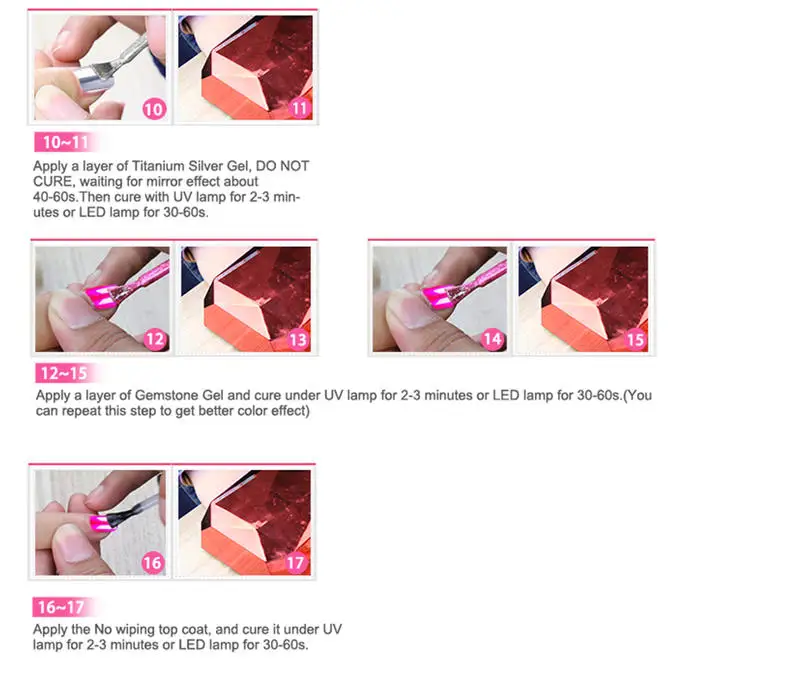 10 11

10~11

Apply a layer of Titanium Silver Gel, DO NOT CURE, waiting for mirror effect about 40-60s.Then cure with UV lamp for 2-3 minutes or LED lamp for 30-60s.

12 13 14 15

12~15

Apply a layer of Gemstone Gel and cure under UV lamp for 2-3 minutes or LED lamp for 30-60s.(You can repeat this step to get better color effect)

16 17

16~17

Apply the No wiping top coat, and cure it under UV lamp for 2-3 minutes or LED lamp for 30-60s.