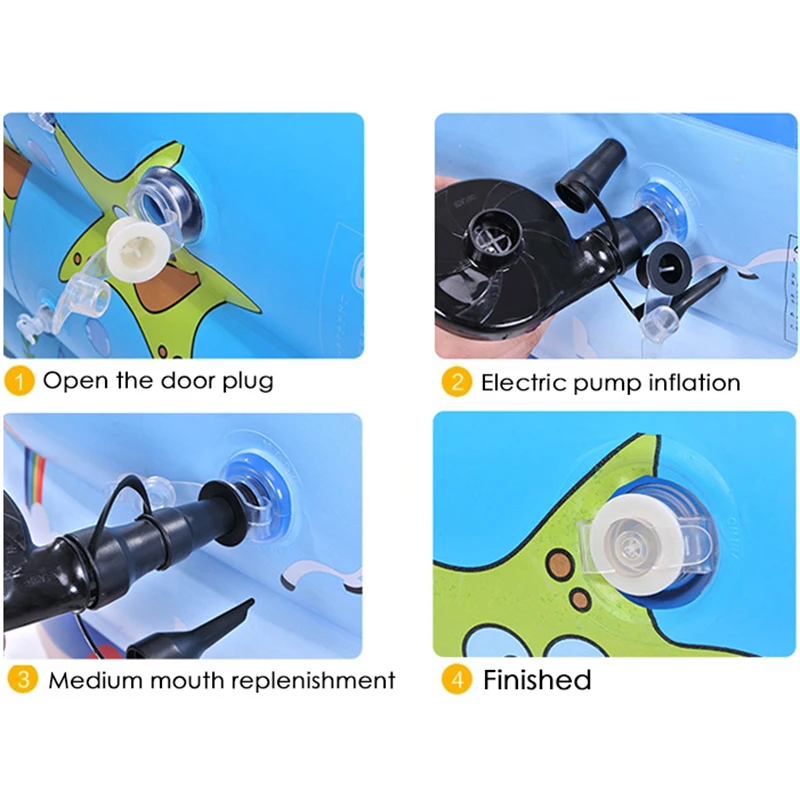 1 Open the door plug

2 Electric pump inflation

3 Medium mouth replenishment

4 Finished