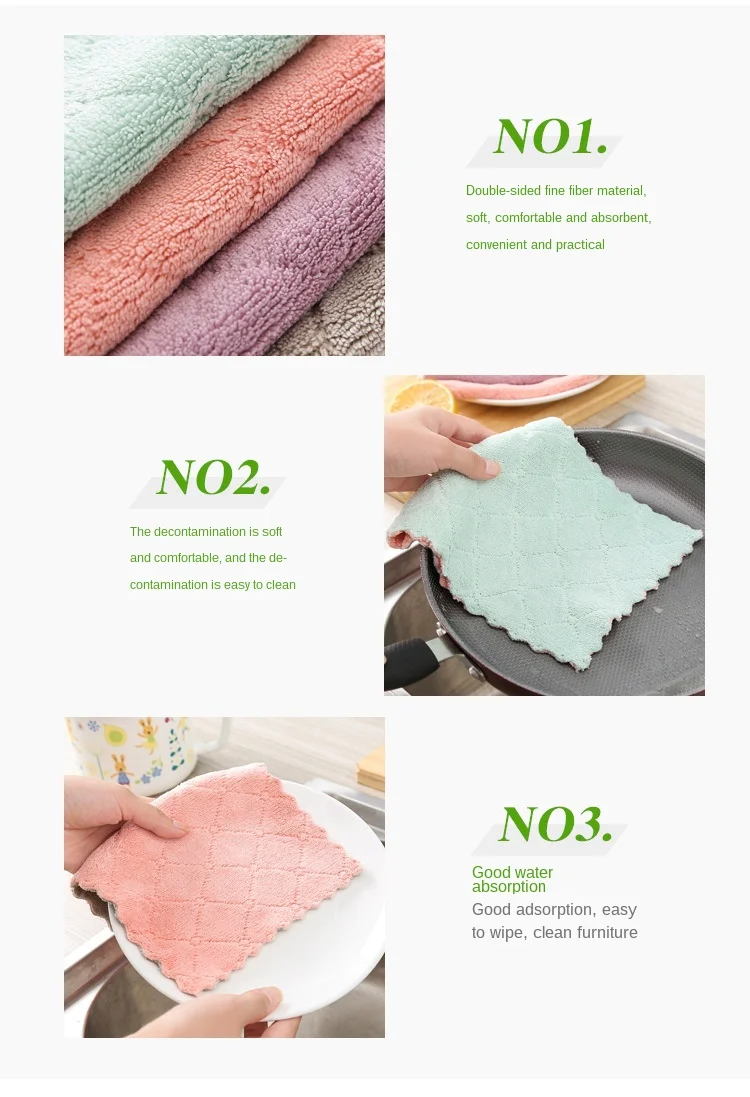 NO1.

Double-sided fine fiber material, soft, comfortable and absorbent, convenient and practical

NO2.

The decontamination is soft and comfortable, and the decontamination is easy to clean

NO3.

Good water absorption

Good adsorption, easy to wipe, clean furniture