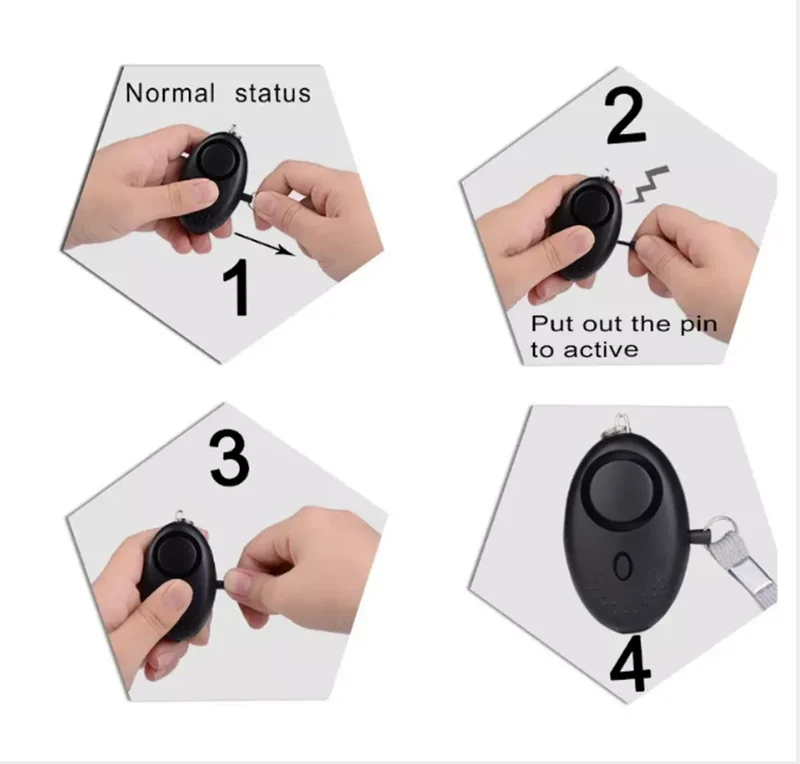 Normal status

1

2

Put out the pin to active

3

4