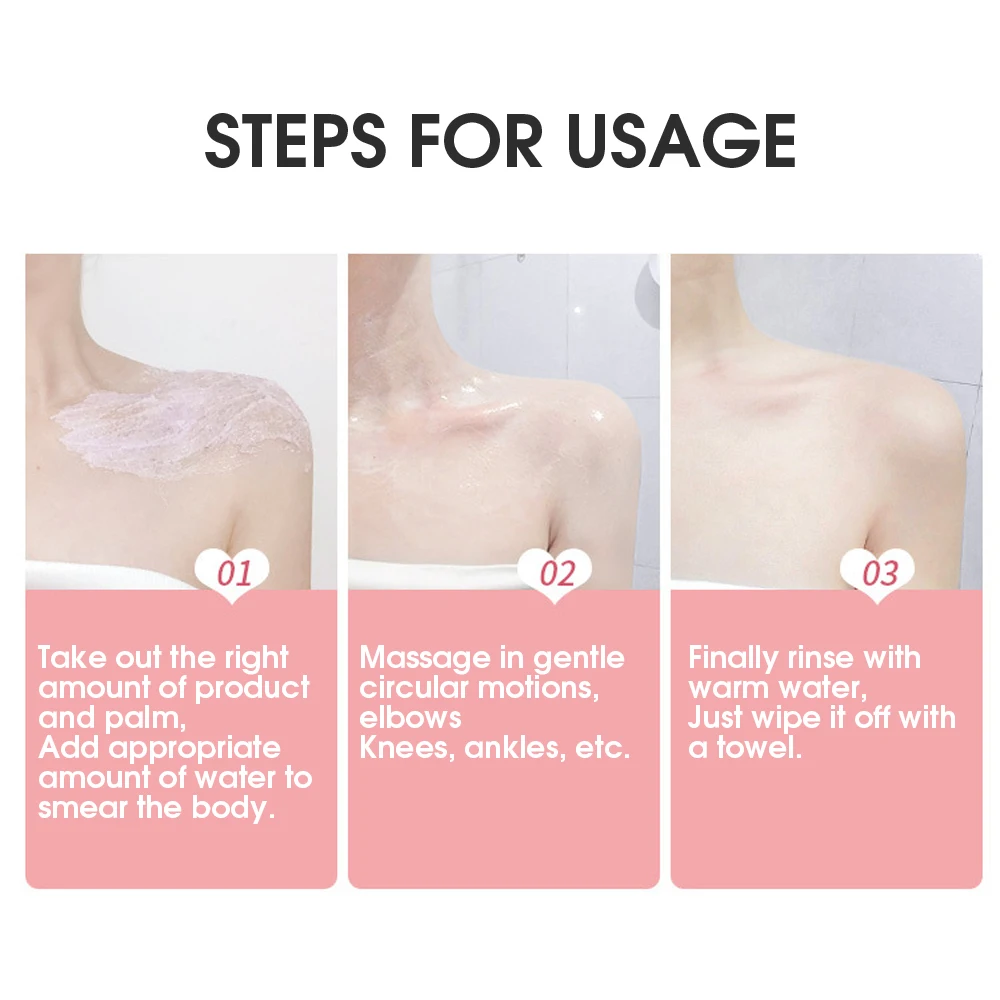 STEPS FOR USAGE

01

Take out the right amount of product and palm,
Add appropriate amount of water to smear the body.

02

Massage in gentle circular motions, elbows
Knees, ankles, etc.

03

Finally rinse with warm water,
Just wipe it off with a towel.