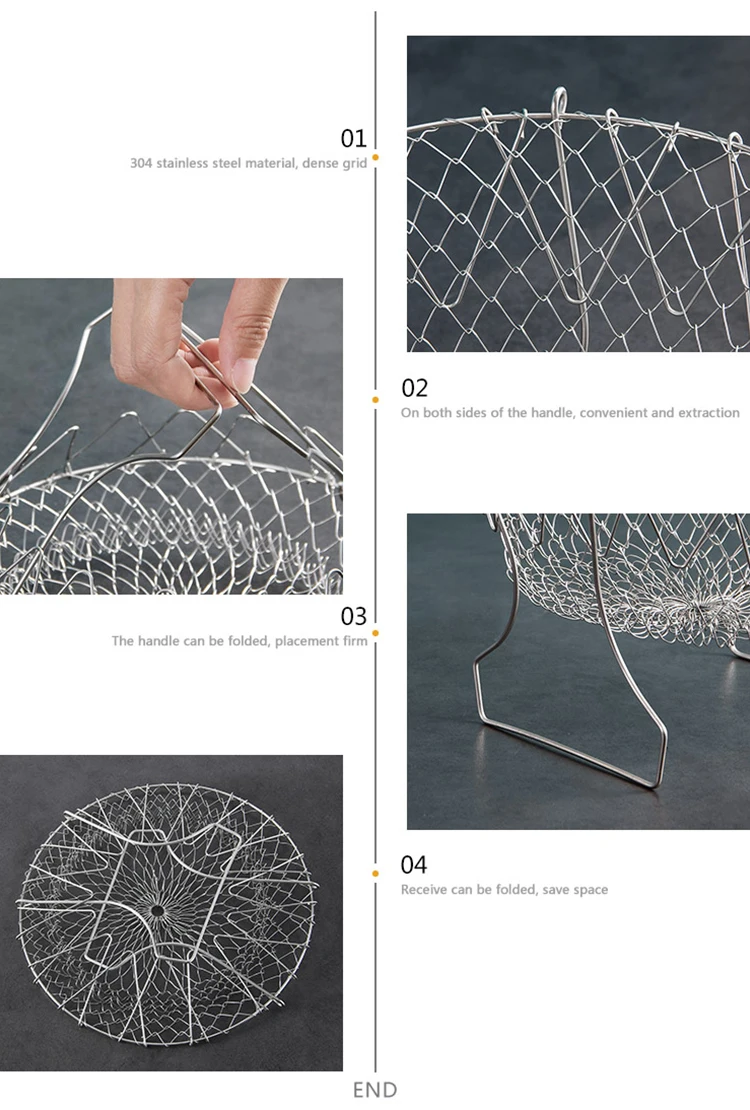 01
304 stainless steel material, dense grid

02
On both sides of the handle, convenient and extraction

03
The handle can be folded, placement firm

04
Receive can be folded, save space

END