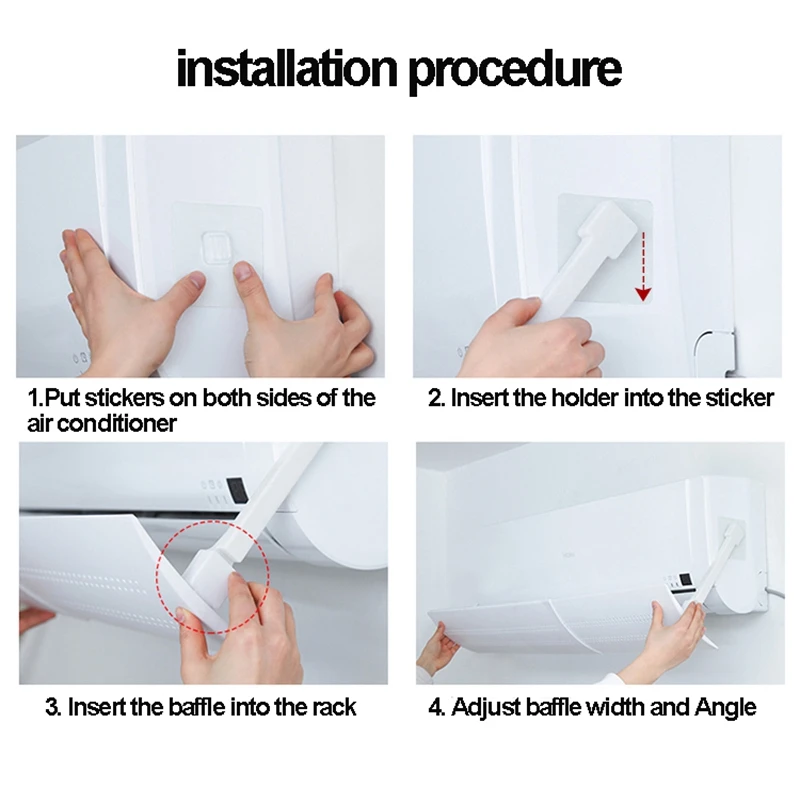 installation procedure

1.Put stickers on both sides of the air conditioner

2. Insert the holder into the sticker

3. Insert the baffle into the rack

4. Adjust baffle width and Angle