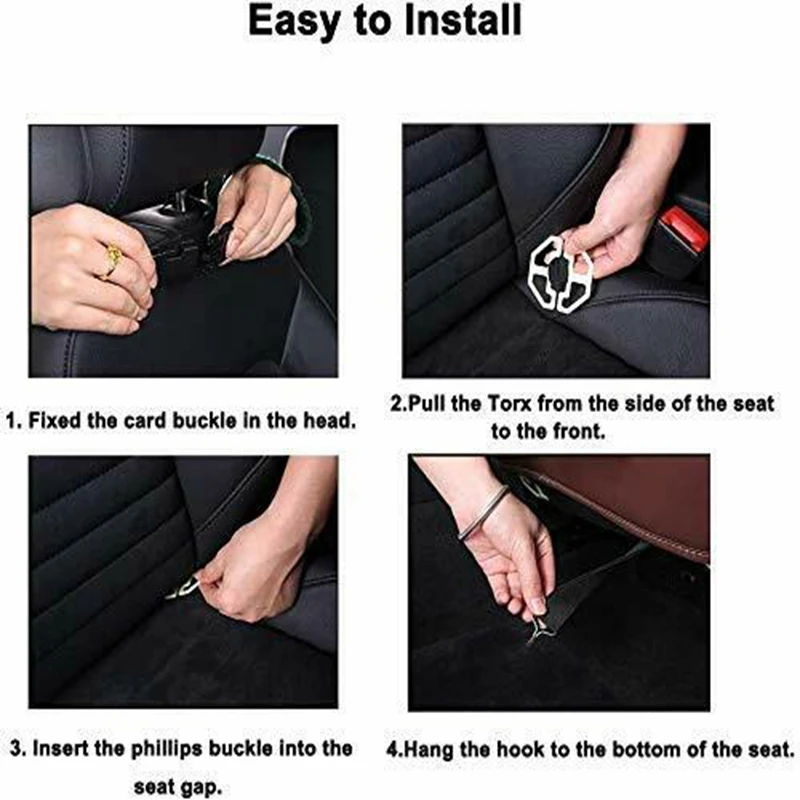 Easy to Install

1. Fixed the card buckle in the head.

2.Pull the Torx from the side of the seat to the front.

3. Insert the phillips buckle into the seat gap.

4.Hang the hook to the bottom of the seat.