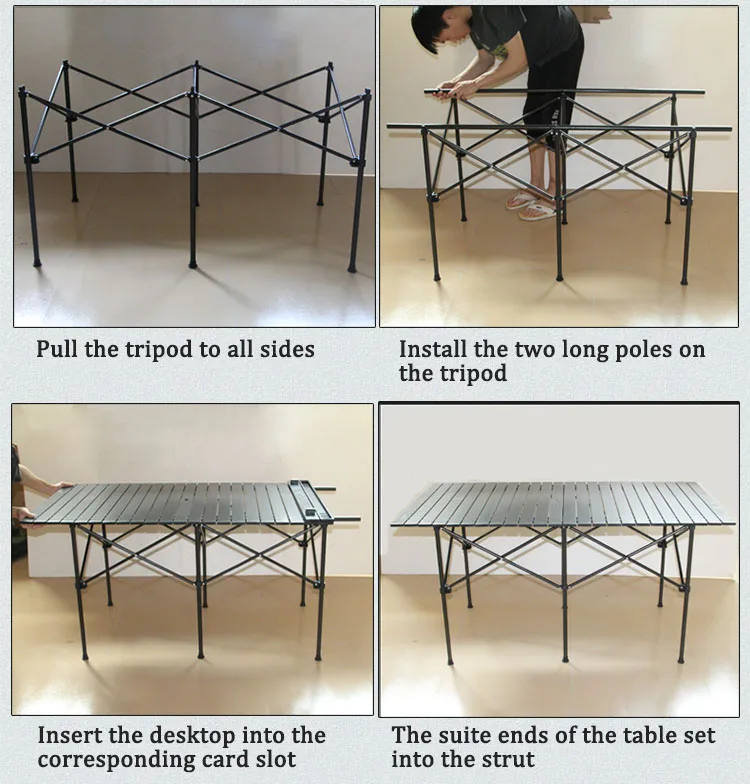 Pull the tripod to all sides

Install the two long poles on the tripod

Insert the desktop into the corresponding card slot

The suite ends of the table set into the strut