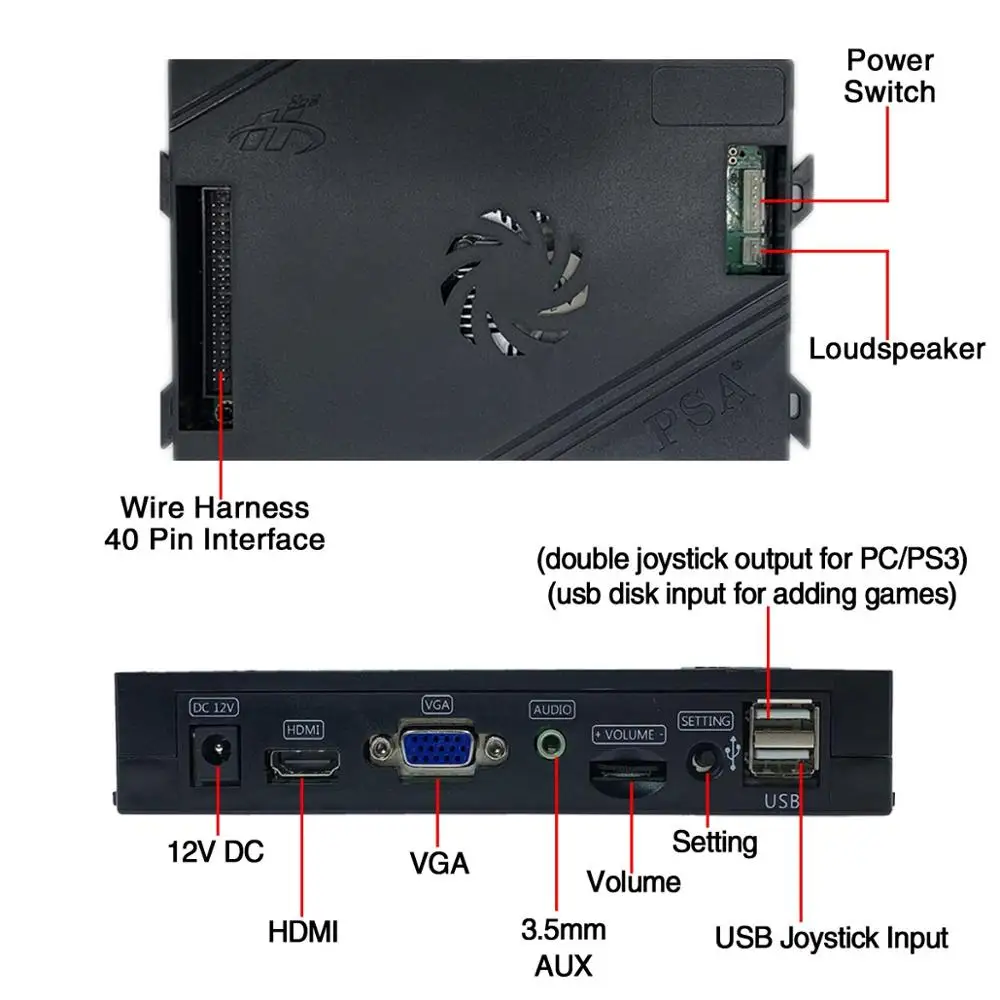 Power Switch

Loudspeaker

PSA

Wire Harness
40 Pin Interface

(double joystick output for PC/PS3)
(usb disk input for adding games)

DC 12V

HDMI

VGA

AUDIO

+ VOLUME -

SETTING

USB

12V DC

HDMI

VGA

3.5mm AUX

Volume

Setting

USB Joystick Input