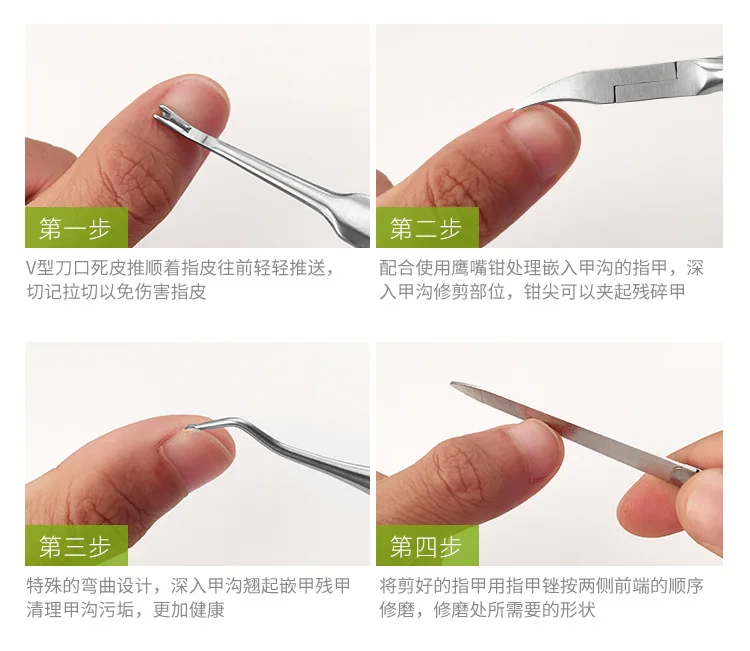 第一步

V型刀口死皮推顺着指皮往前轻轻推送，切记拉切以免伤害指皮

第二步

配合使用鹰嘴钳处理嵌入甲沟的指甲，深入甲沟修剪部位，钳尖可以夹起残碎甲

第三步

特殊的弯曲设计，深入甲沟翘起嵌甲残甲清理甲沟污垢，更加健康

第四步

将剪好的指甲用指甲锉按两侧前端的顺序修磨，修磨处所需要的形状