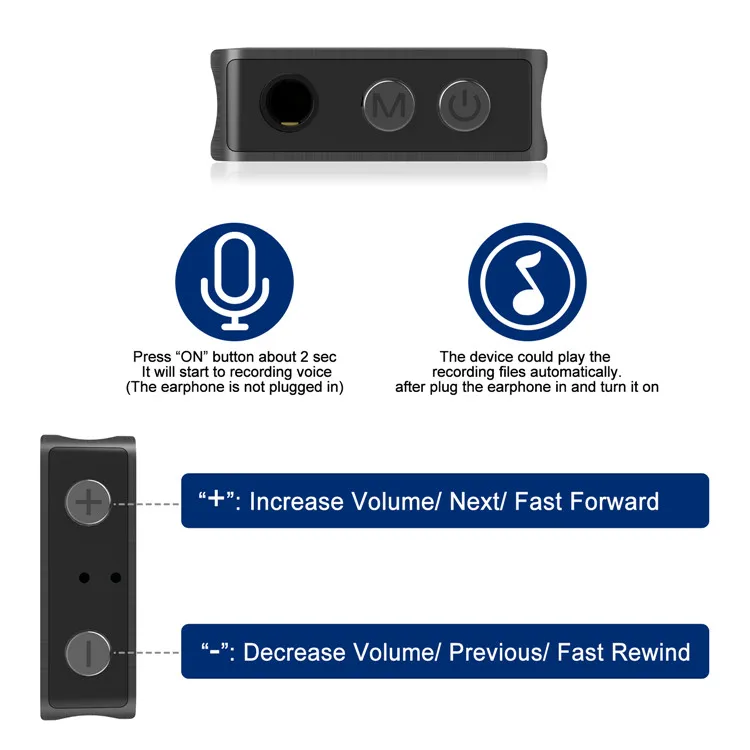 M

Press “ON” button about 2 sec
It will start to recording voice
(The earphone is not plugged in)

The device could play the
recording files automatically.
after plug the earphone in and turn it on

+

“+”: Increase Volume/ Next/ Fast Forward

“-”: Decrease Volume/ Previous/ Fast Rewind