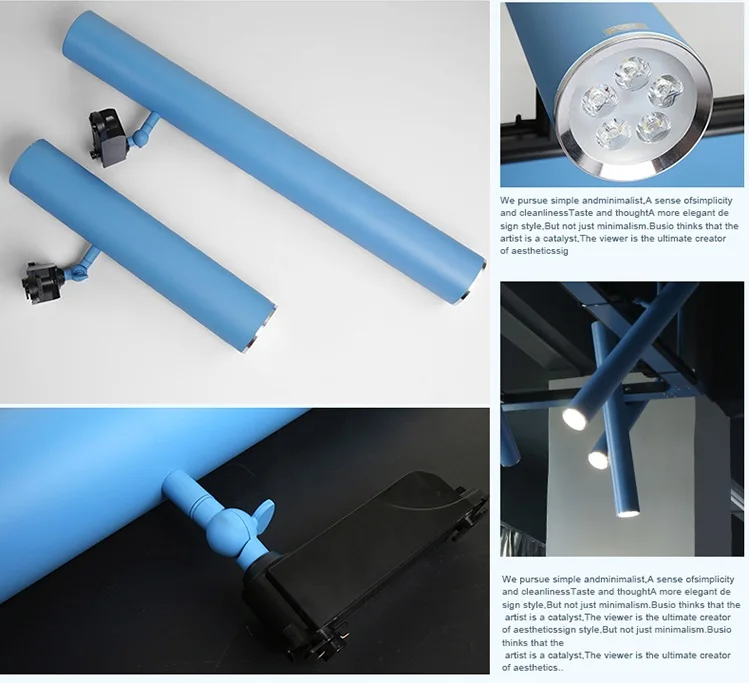 We pursue simple andminimalist,A sense ofsimplicity and cleanlinessTaste and thoughtA more elegant de sign style,But not just minimalism.Busio thinks that the artist is a catalyst,The viewer is the ultimate creator of aestheticssig

We pursue simple andminimalist,A sense ofsimplicity and cleanlinessTaste and thoughtA more elegant de sign style,But not just minimalism.Busio thinks that the artist is a catalyst,The viewer is the ultimate creator of aestheticssign style,But not just minimalism.Busio thinks that the artist is a catalyst,The viewer is the ultimate creator of aesthetics..