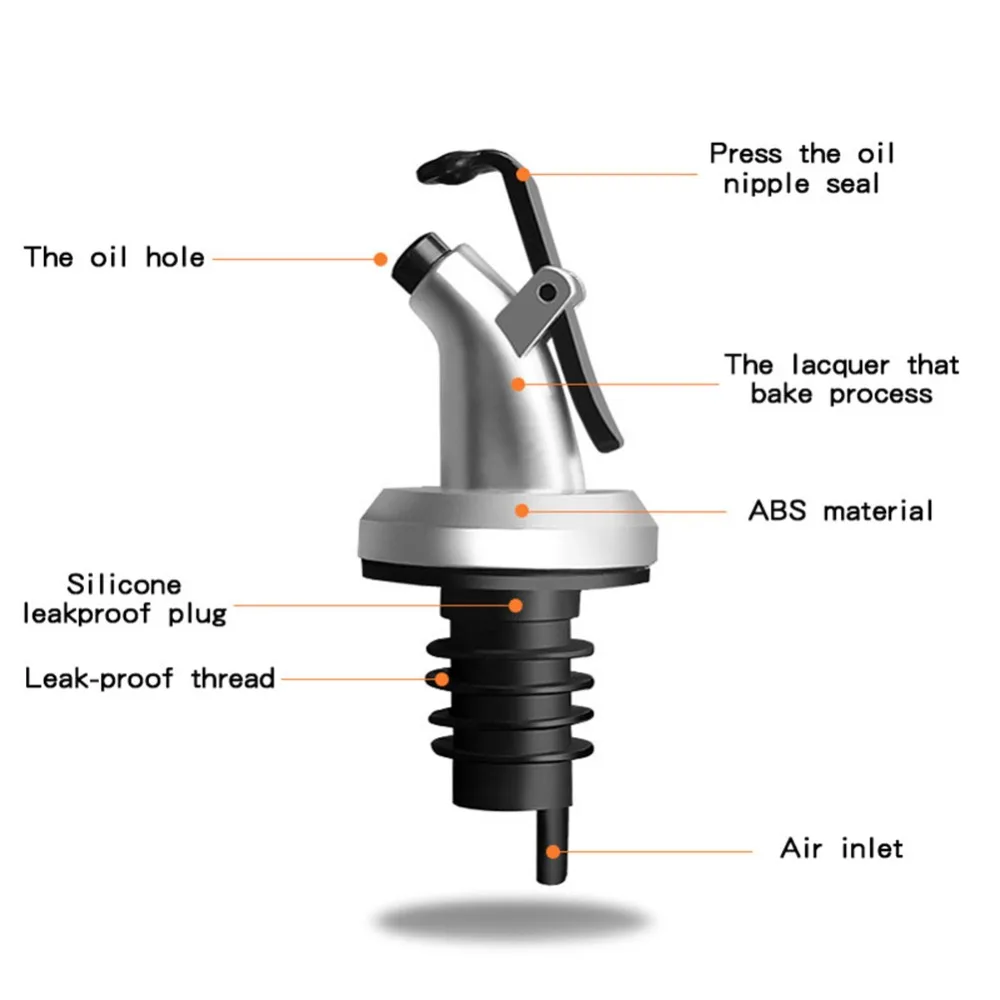 Press the oil nipple seal

The oil hole

The lacquer that bake process

ABS material

Silicone leakproof plug

Leak-proof thread

Air inlet