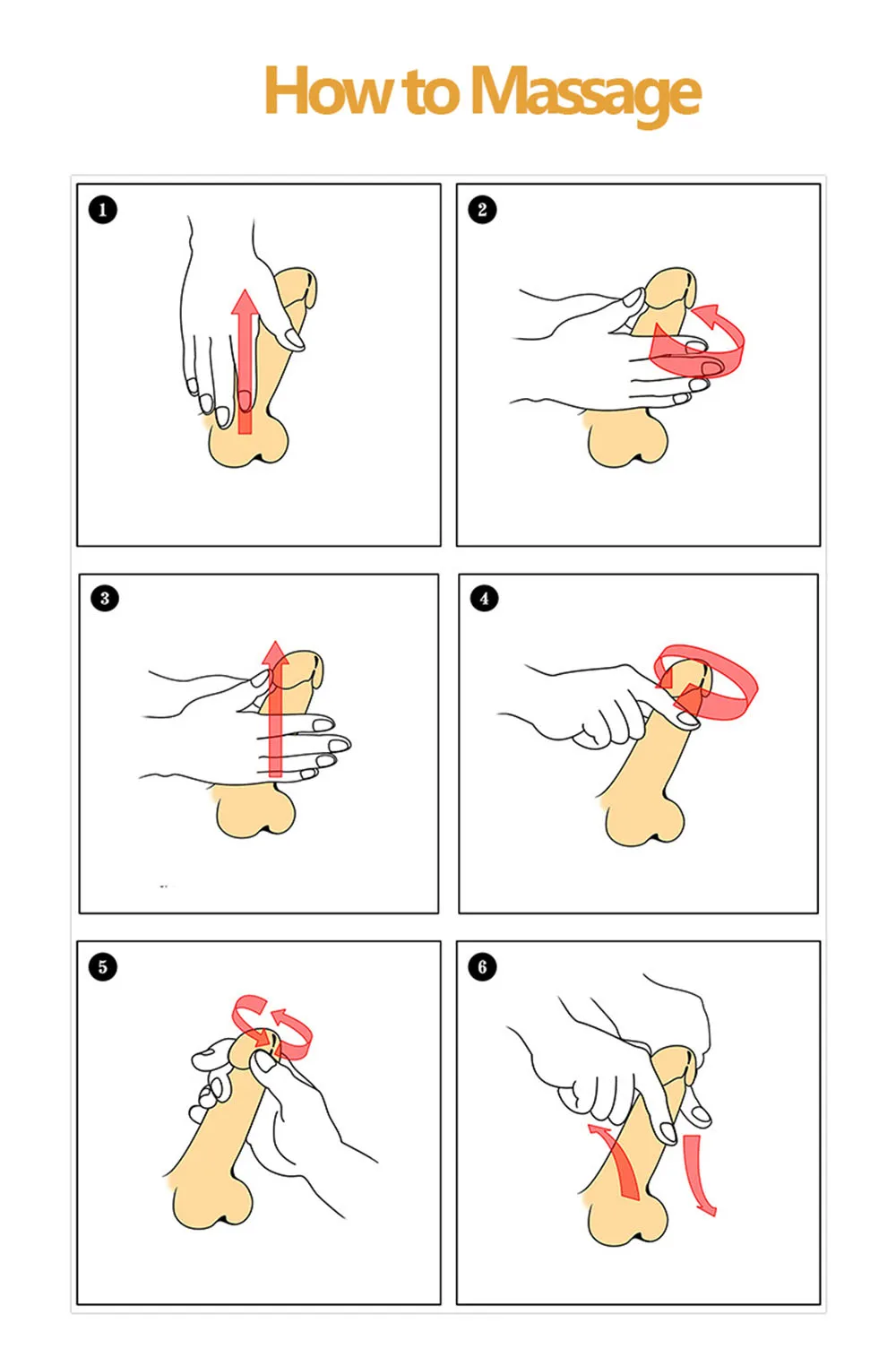 How to Massage

1

2

3

4

5

6