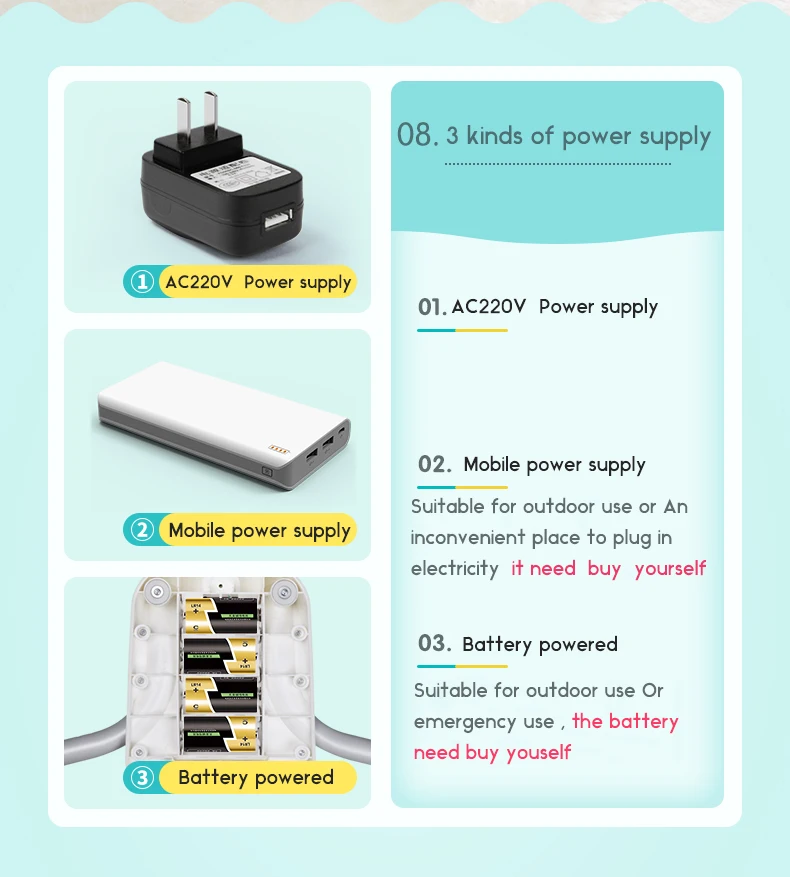 1 AC220V Power supply

2 Mobile power supply

3 Battery powered

08. 3 kinds of power supply

01. AC220V Power supply

02. Mobile power supply

Suitable for outdoor use or An inconvenient place to plug in electricity it need buy yourself

03. Battery powered

Suitable for outdoor use Or emergency use , the battery need buy youself