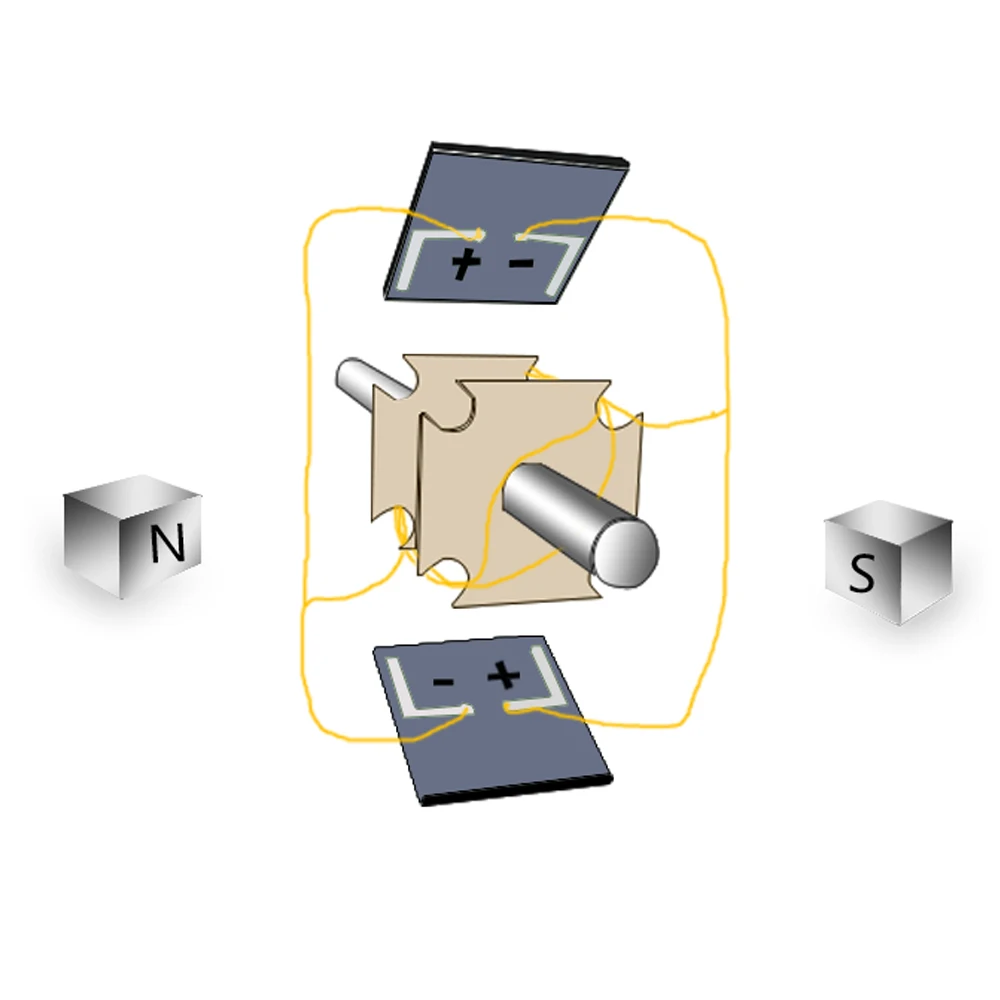 + -

N

S

- +