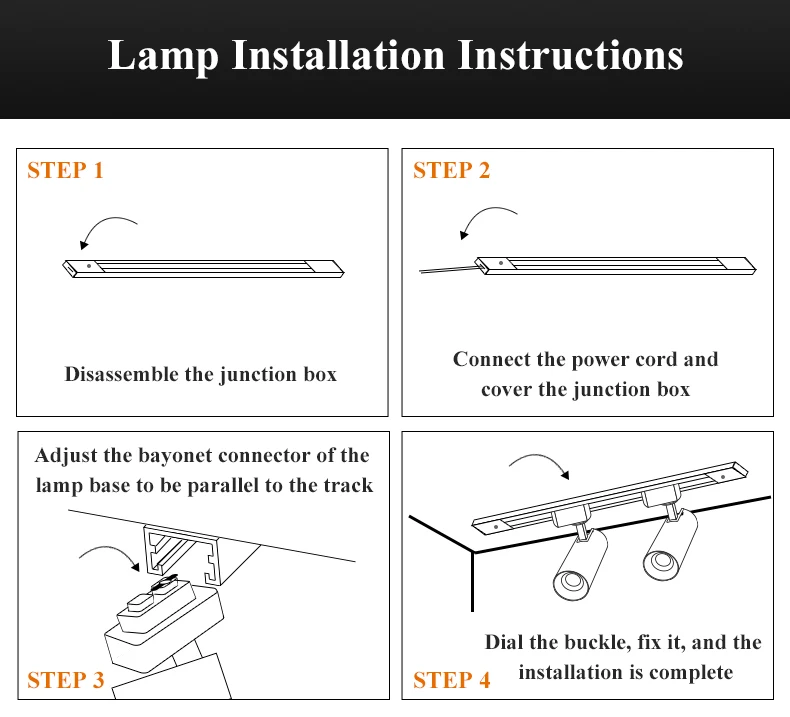 Lamp Installation Instructions

STEP 1

Disassemble the junction box

STEP 2

Connect the power cord and cover the junction box

Adjust the bayonet connector of the lamp base to be parallel to the track

STEP 3

Dial the buckle, fix it, and the installation is complete

STEP 4