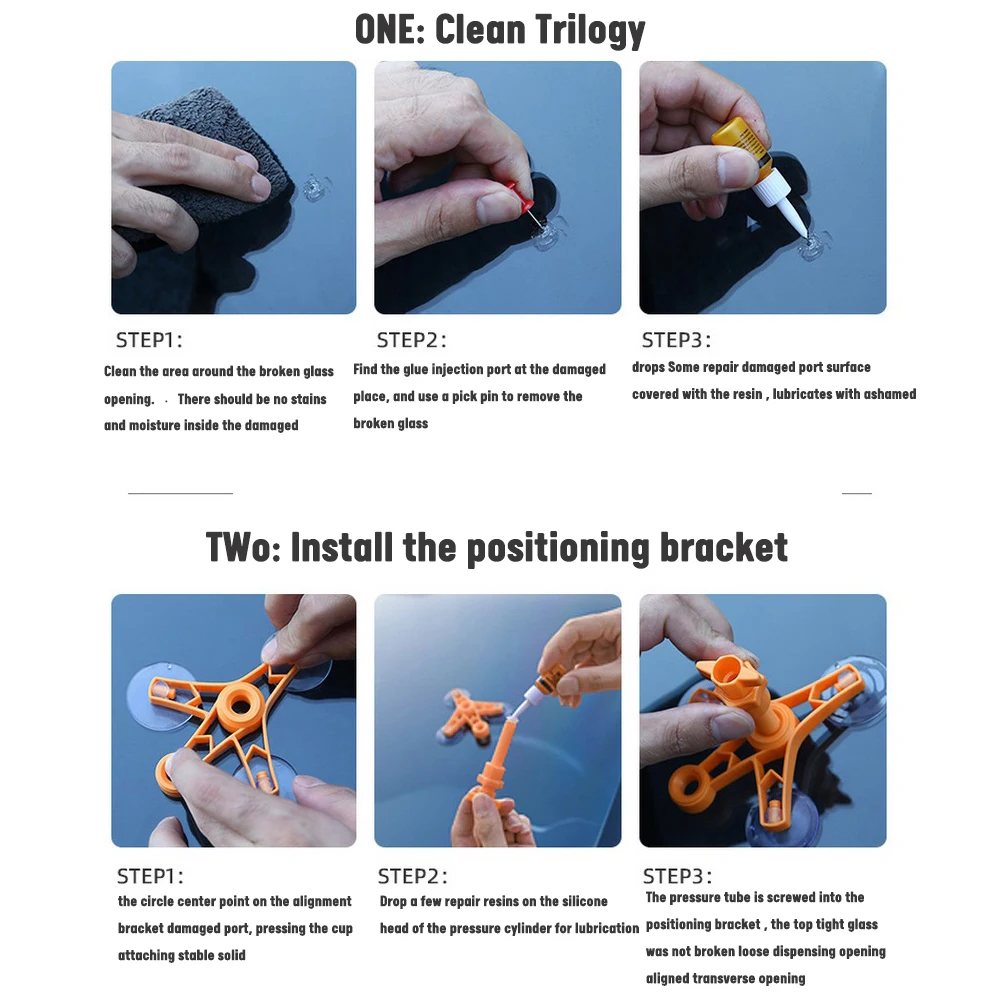 ONE: Clean Trilogy

STEP1:
Clean the area around the broken glass opening. · There should be no stains and moisture inside the damaged

STEP2:
Find the glue injection port at the damaged place, and use a pick pin to remove the broken glass

STEP3:
drops Some repair damaged port surface covered with the resin , lubricates with ashamed

TWo: Install the positioning bracket

STEP1:
the circle center point on the alignment bracket damaged port, pressing the cup attaching stable solid

STEP2:
Drop a few repair resins on the silicone head of the pressure cylinder for lubrication

STEP3:
The pressure tube is screwed into the positioning bracket , the top tight glass was not broken loose dispensing opening aligned transverse opening