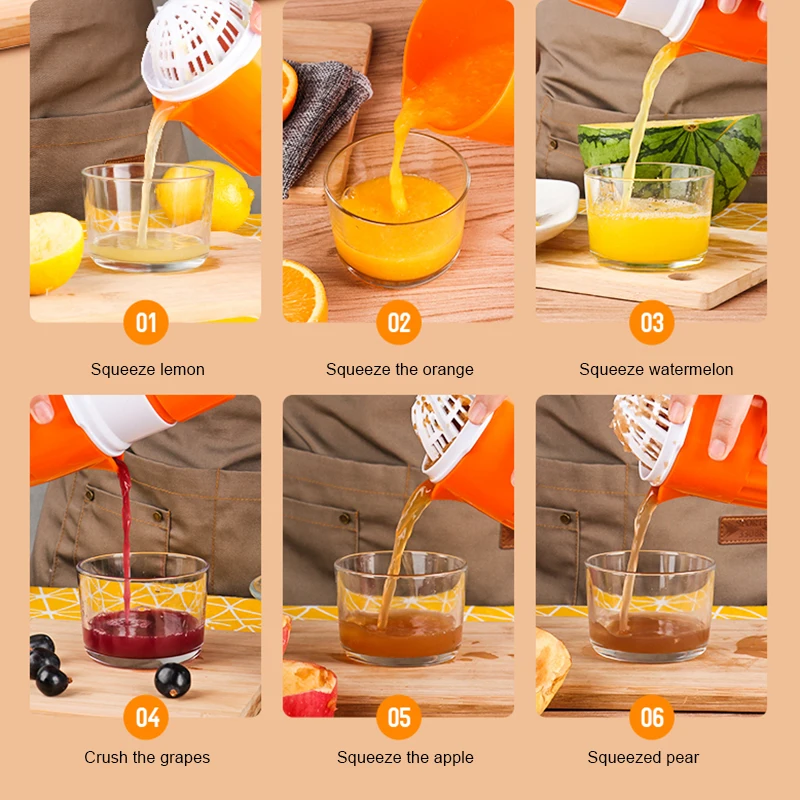 01

Squeeze lemon

02

Squeeze the orange

03

Squeeze watermelon

04

Crush the grapes

05

Squeeze the apple

06

Squeezed pear