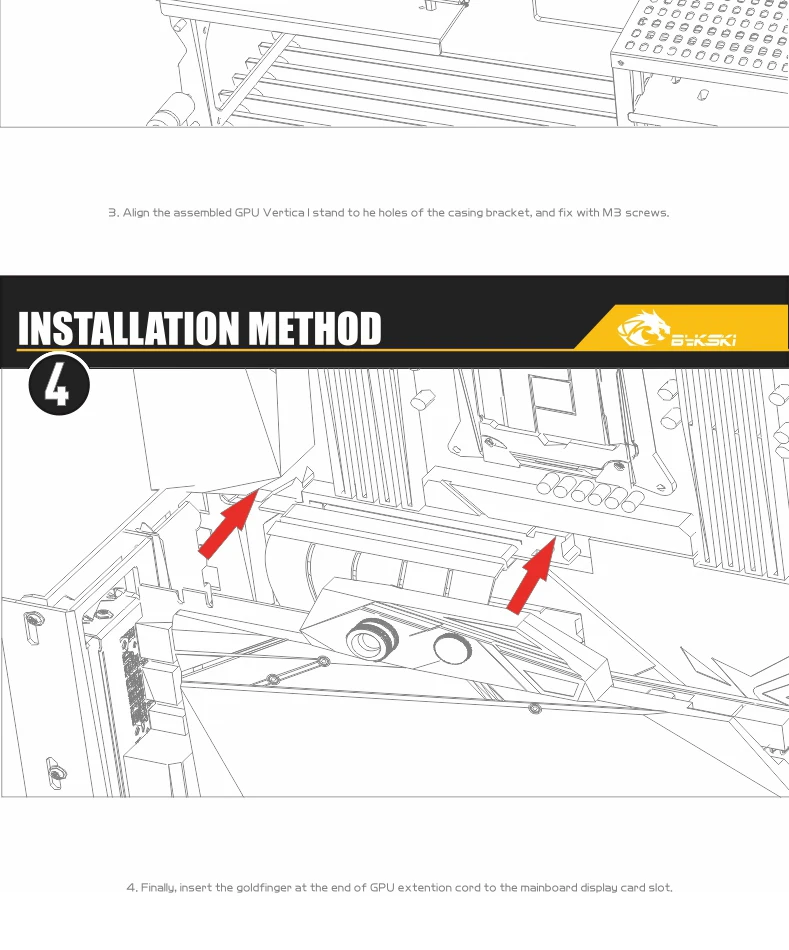 3. Align the assembled GPU Vertica l stand to he holes of the casing bracket, and fix with M3 screws.

INSTALLATION METHOD

BYKSKI

4

4. Finally, insert the goldfinger at the end of GPU extention cord to the mainboard display card slot.