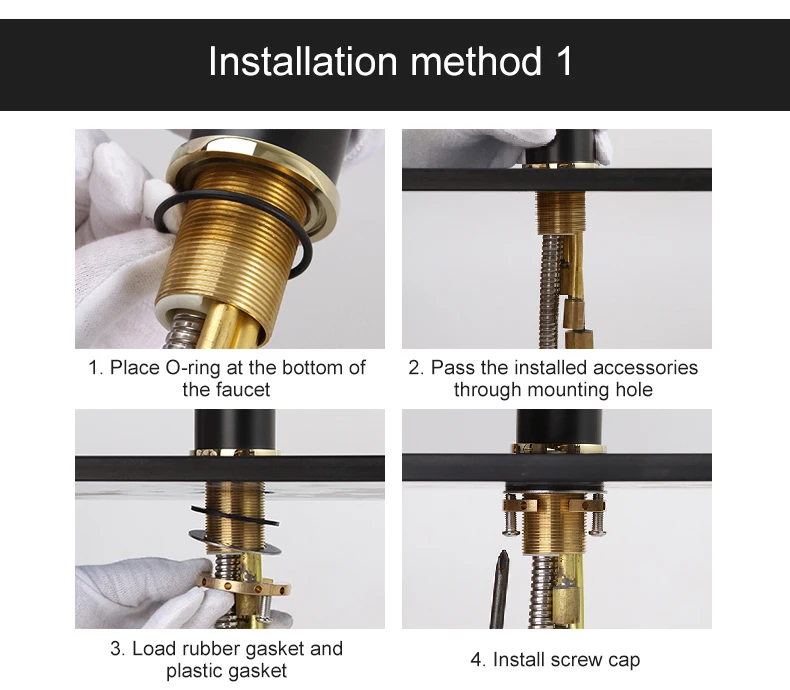 Installation method 1

1. Place O-ring at the bottom of the faucet

2. Pass the installed accessories through mounting hole

3. Load rubber gasket and plastic gasket

4. Install screw cap