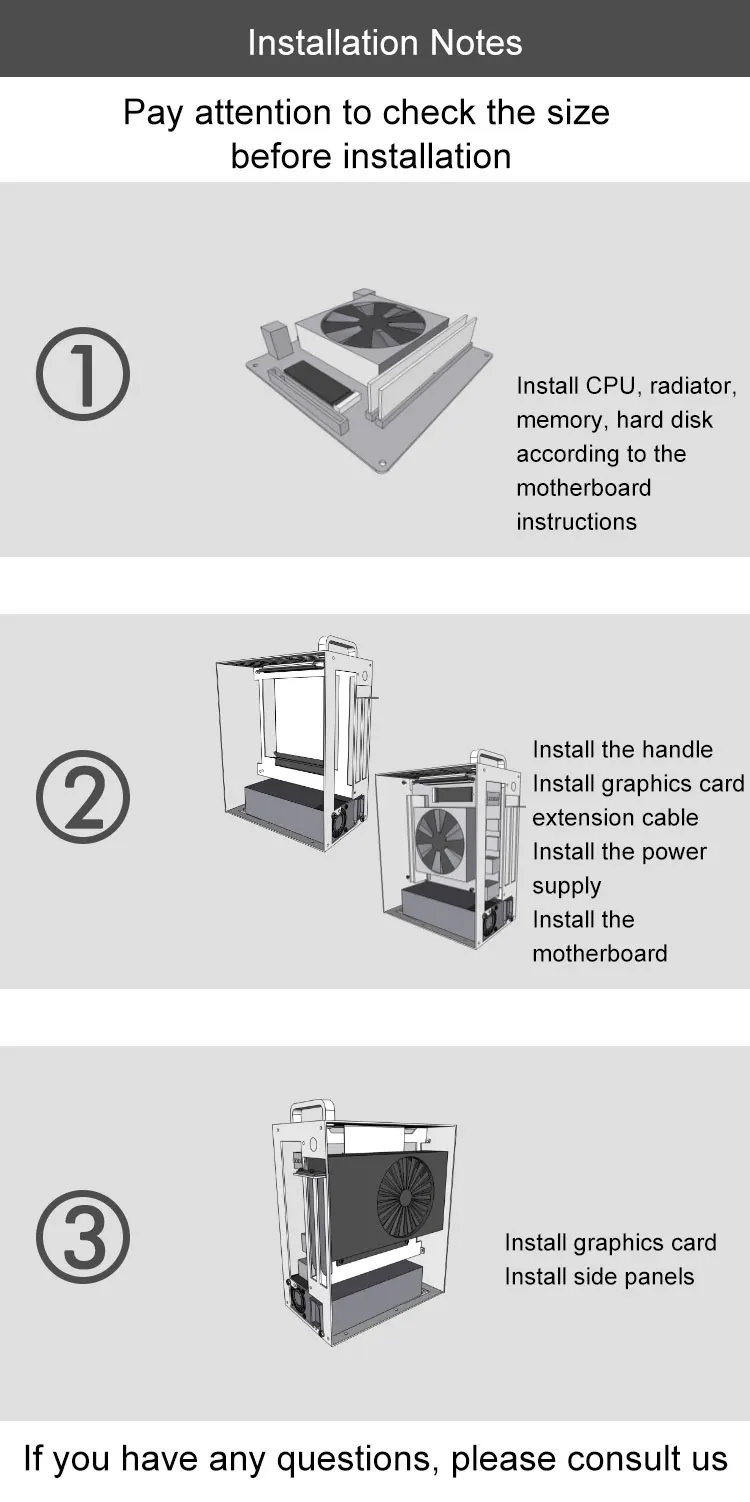 Installation Notes

Pay attention to check the size before installation

①

Install CPU, radiator, memory, hard disk according to the motherboard instructions

②

Install the handle
Install graphics card extension cable
Install the power supply
Install the motherboard

③

Install graphics card
Install side panels

If you have any questions, please consult us