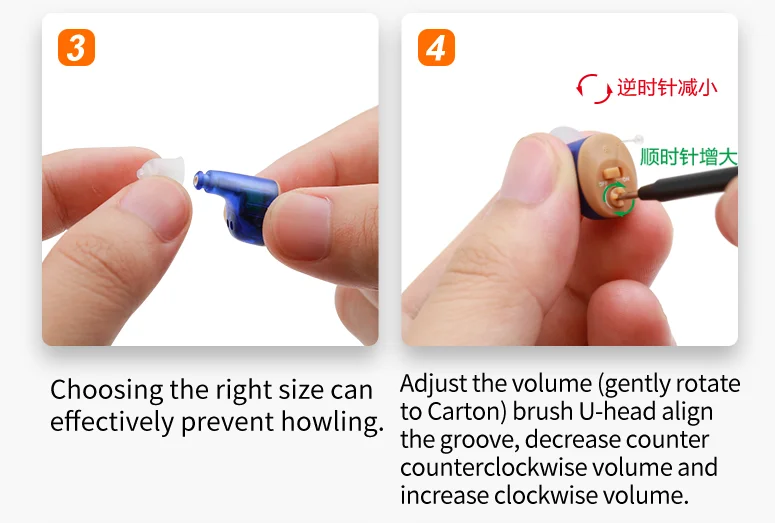 3

Choosing the right size can effectively prevent howling.

4

逆时针减小

顺时针增大

Adjust the volume (gently rotate to Carton) brush U-head align the groove, decrease counter counterclockwise volume and increase clockwise volume.