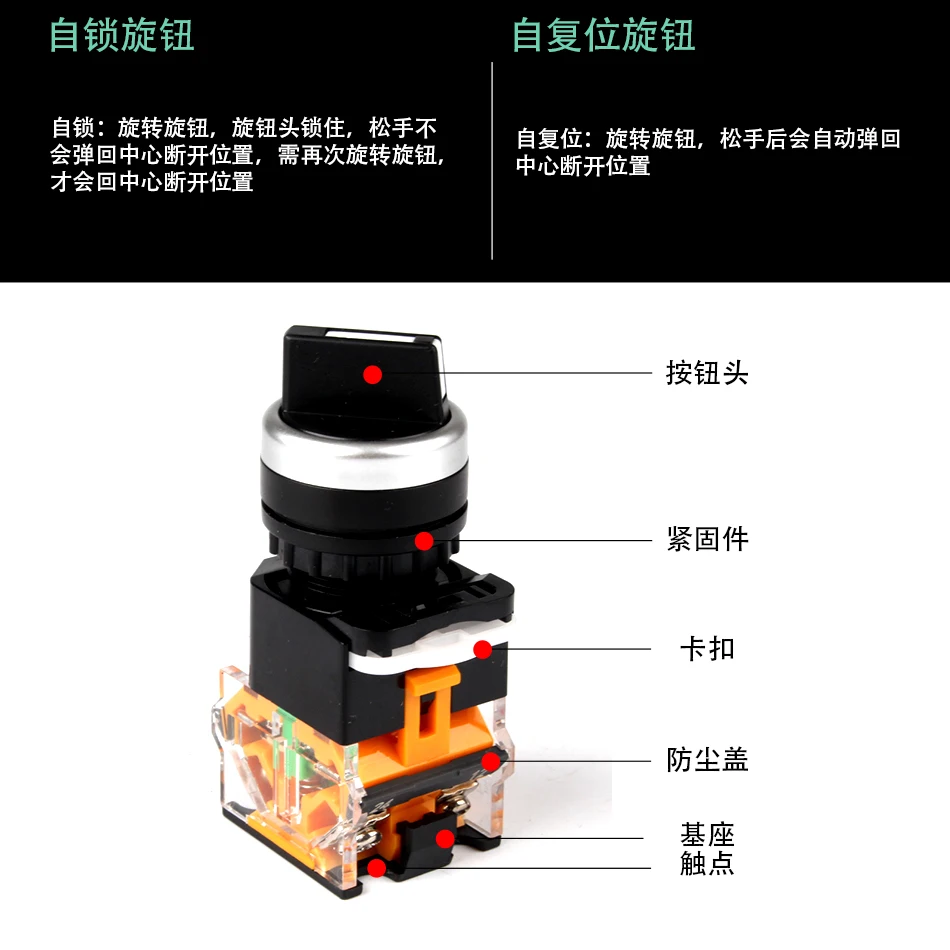 自锁旋钮

自锁：旋转旋钮，旋钮头锁住，松手不会弹回中心断开位置，需再次旋转旋钮，才会回中心断开位置

自复位旋钮

自复位：旋转旋钮，松手后会自动弹回中心断开位置

按钮头

紧固件

卡扣

防尘盖

基座

触点