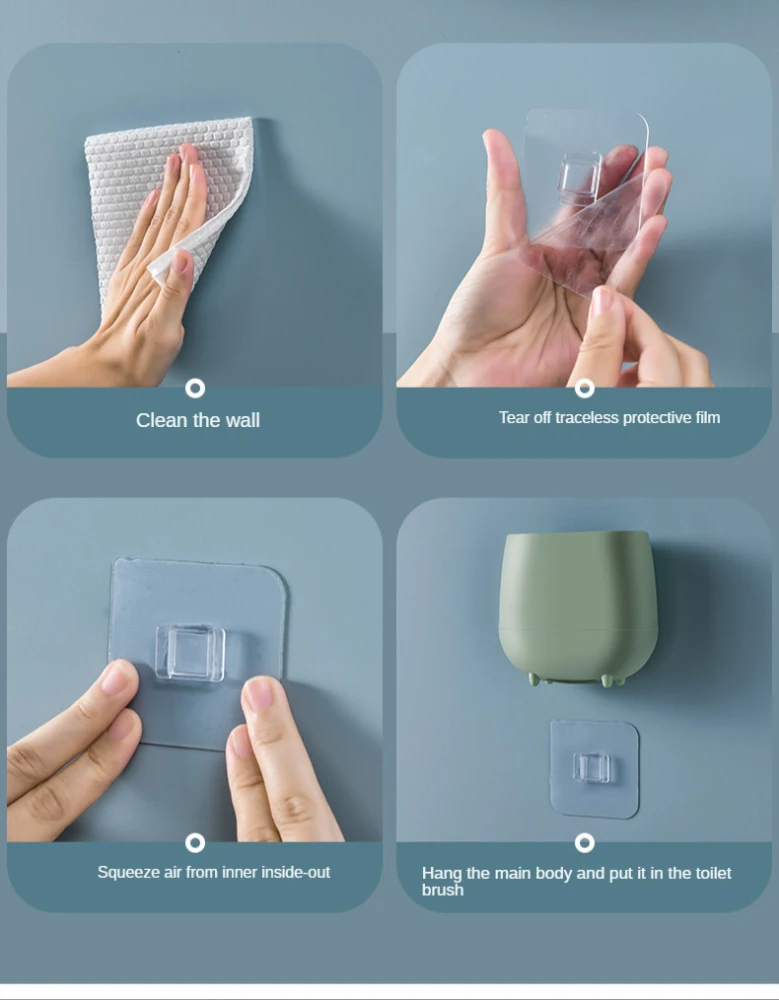 Clean the wall

Tear off traceless protective film

Squeeze air from inner inside-out

Hang the main body and put it in the toilet brush